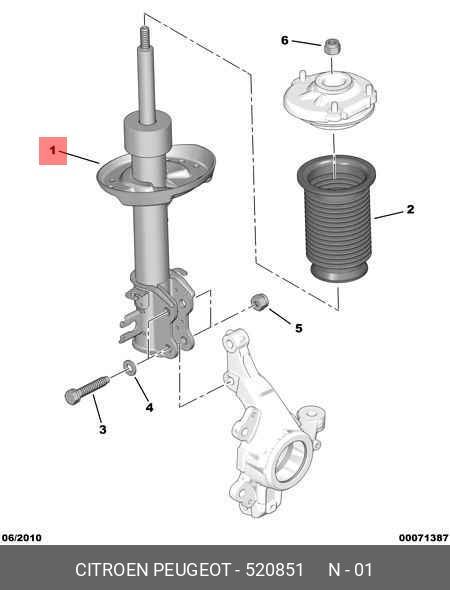 6

1

2

5

4

3

06/2010

00071387

CITROEN PEUGEOT - 520851 N - 01