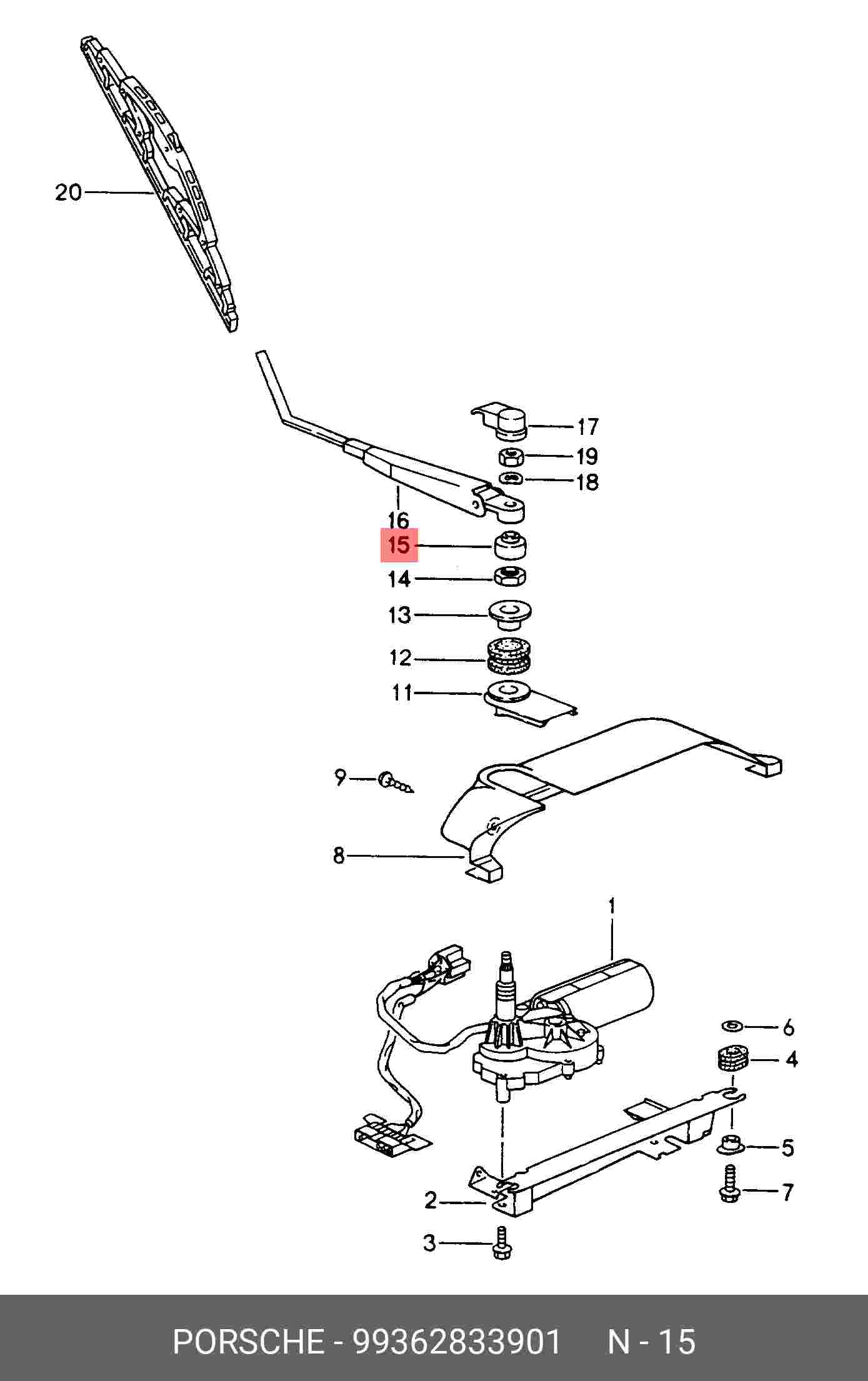 20

17
19
18
16
15
14
13
12
11

9

8

1

6
4
5
7
2
3

PORSCHE - 99362833901 N - 15