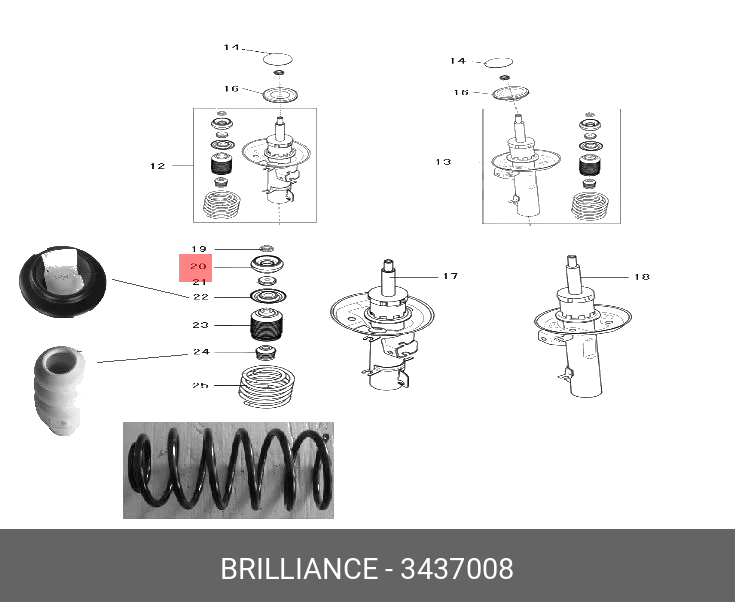 14
16
12
14
16
13
19
20
21
22
23
24
25
17
18

BRILLIANCE - 3437008