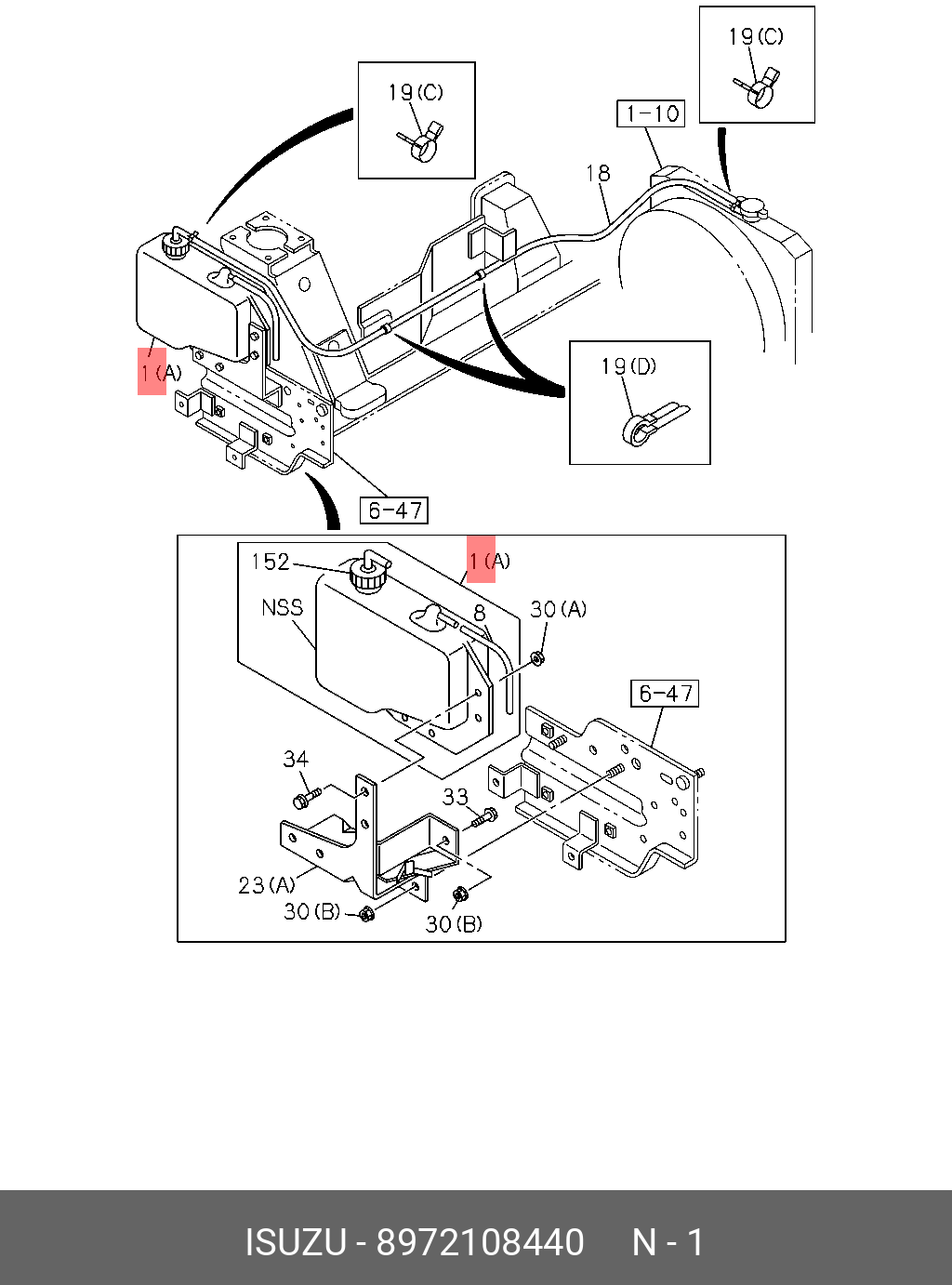 19(C)

19(C)

1-10

18

1(A)

19(D)

6-47

152

1(A)

NSS

8

30(A)

6-47

34

33

23(A)

30(B)

30(B)

ISUZU - 8972108440 N - 1