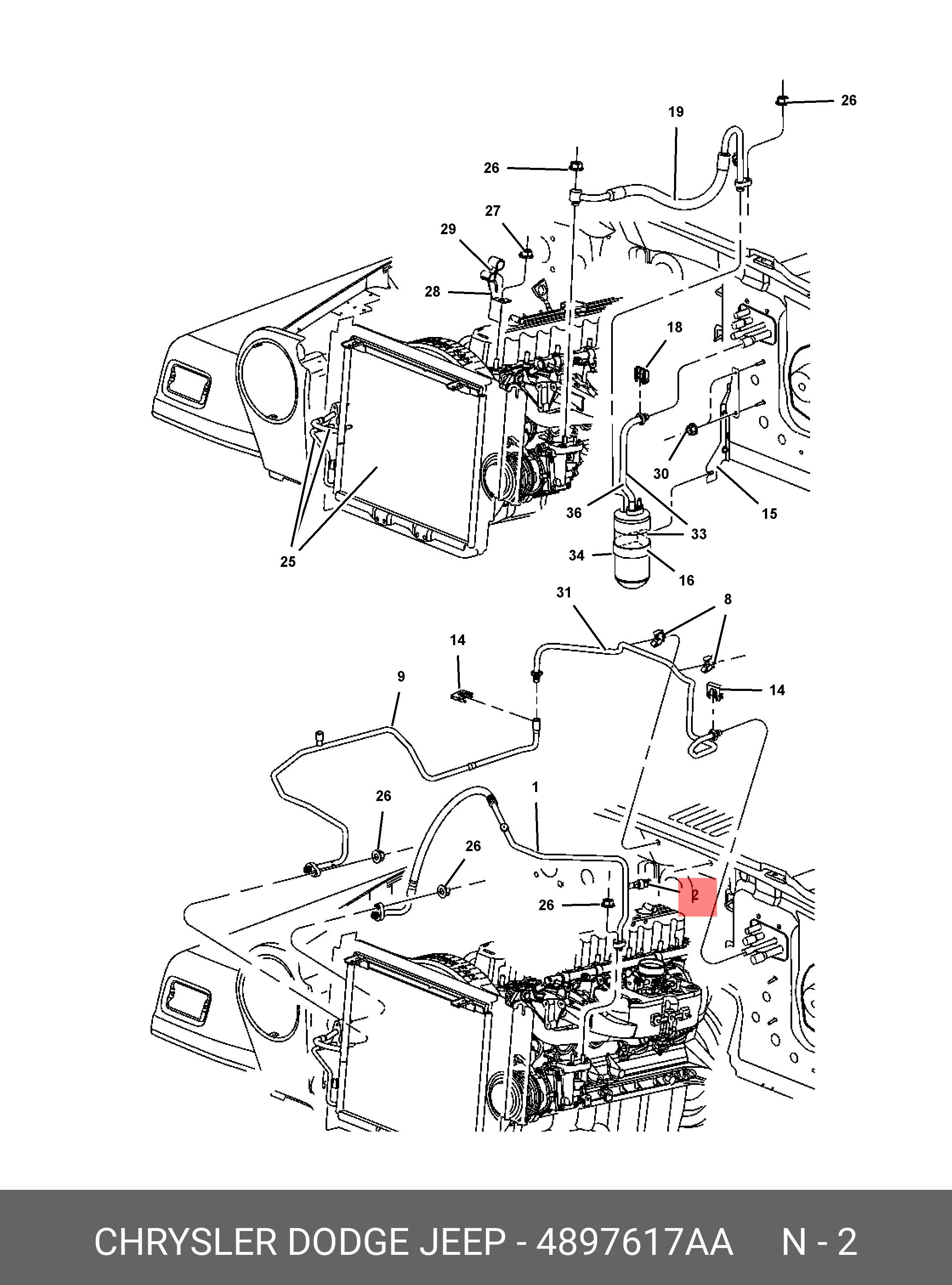 26
19
26
27
29
28
18
30
15
36
33
34
16
25
31
8
14
9
14
1
26
26
26
2
CHRYSLER DODGE JEEP - 4897617AA N - 2