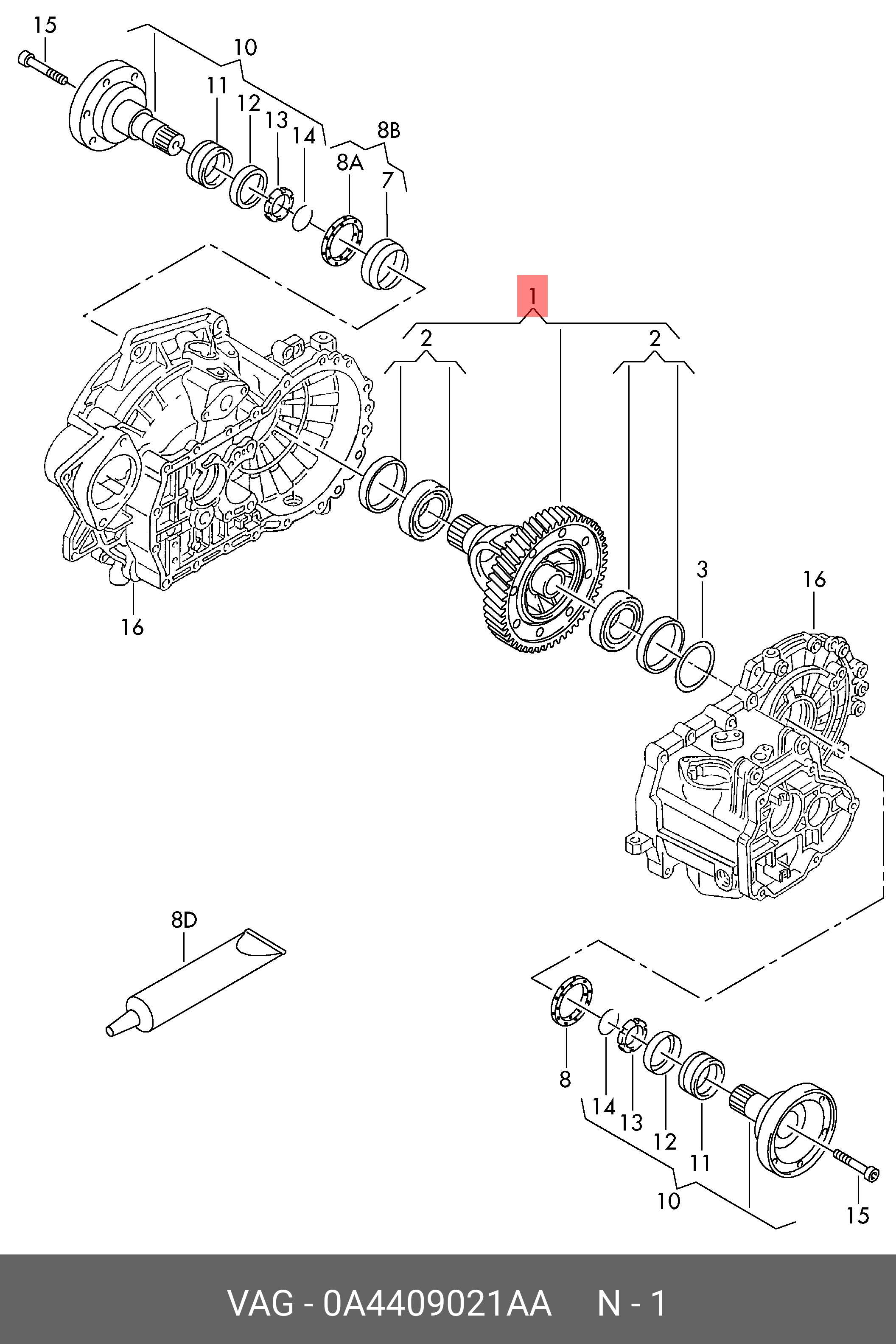 15
10
11
12
13
14
8B
8A
7
1
2
2
3
16
16
8D
8
14
13
12
11
10
15

VAG - 0A4409021AA N - 1