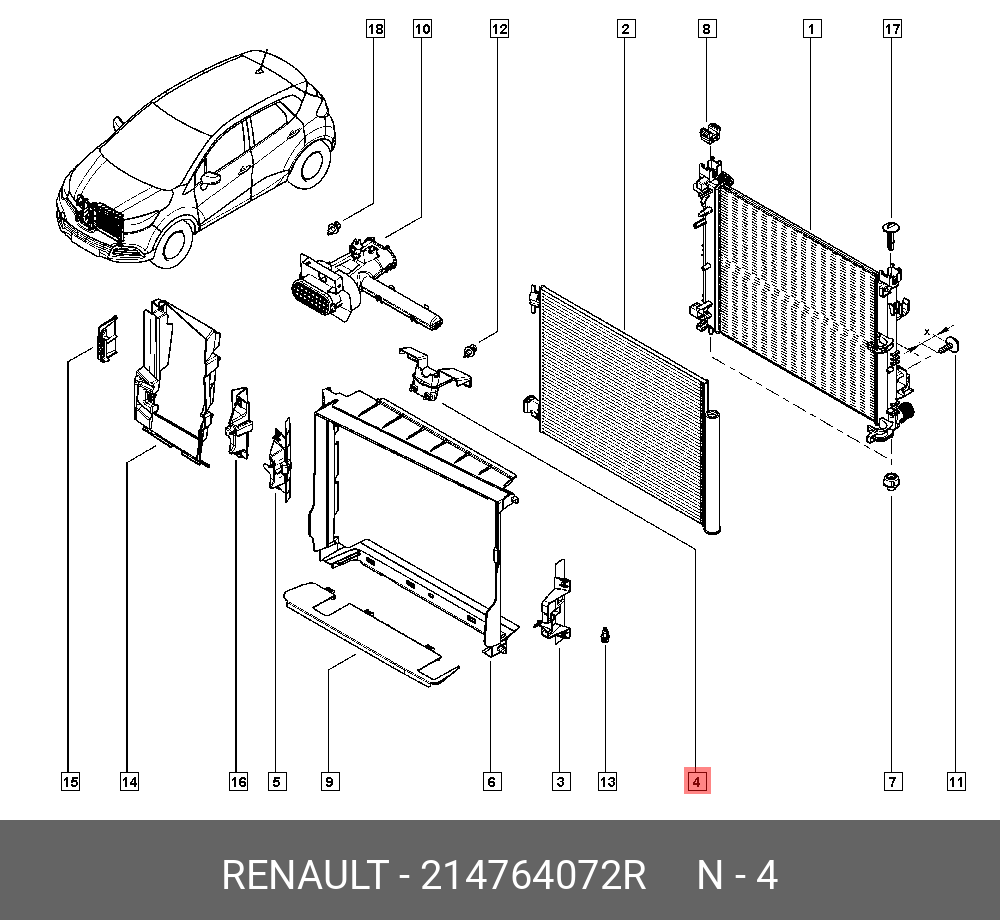 18 10 12 2 8 1 17

x

15 14 16 5 9 6 3 13 4 7 11

RENAULT - 214764072R N - 4