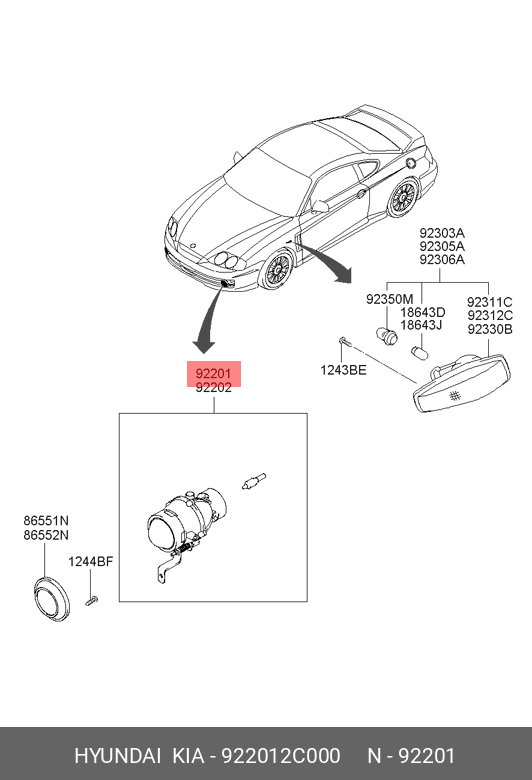 92303A
92305A
92306A

92350M
18643D
18643J
92311C
92312C
92330B

1243BE

92201
92202

86551N
86552N

1244BF

HYUNDAI KIA - 922012C000 N - 92201