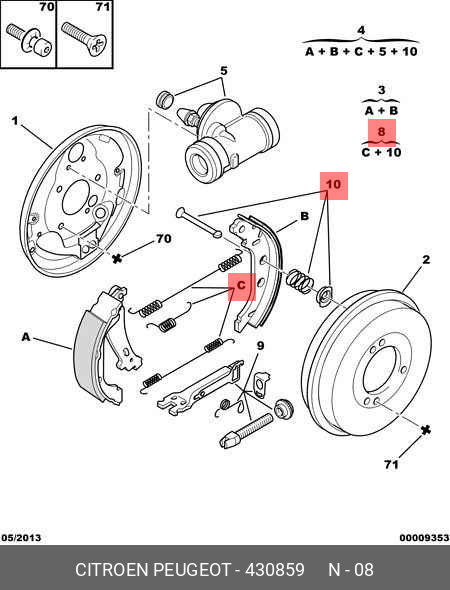 70
71
4
A + B + C + 5 + 10
5
3
A + B
8
C + 10
1
10
B
70
2
C
A
9
71
05/2013
00009353
CITROEN PEUGEOT - 430859 N - 08