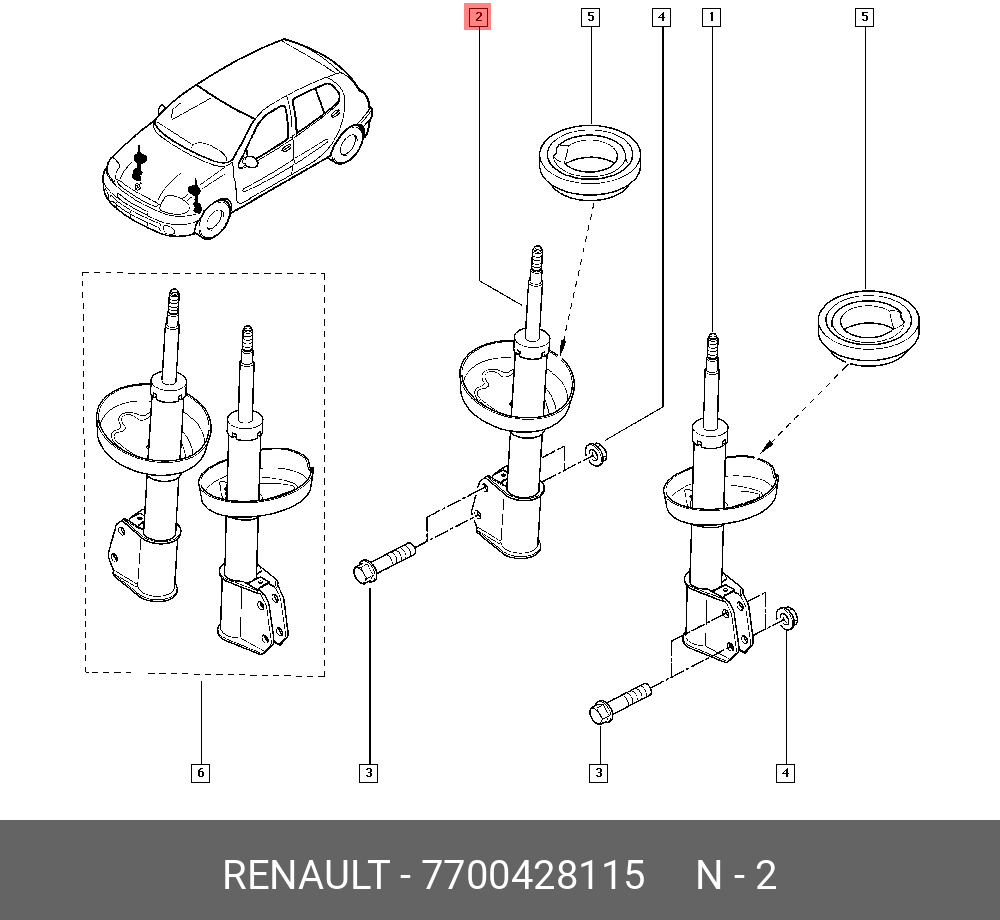 2
5
4
1
5
6
3
3
4

RENAULT - 7700428115 N - 2