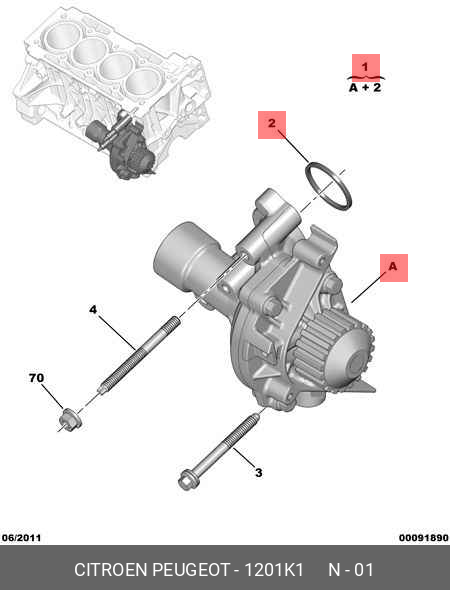 1
A + 2

2

A

4

70

3

06/2011

00091890

CITROEN PEUGEOT - 1201K1 N - 01