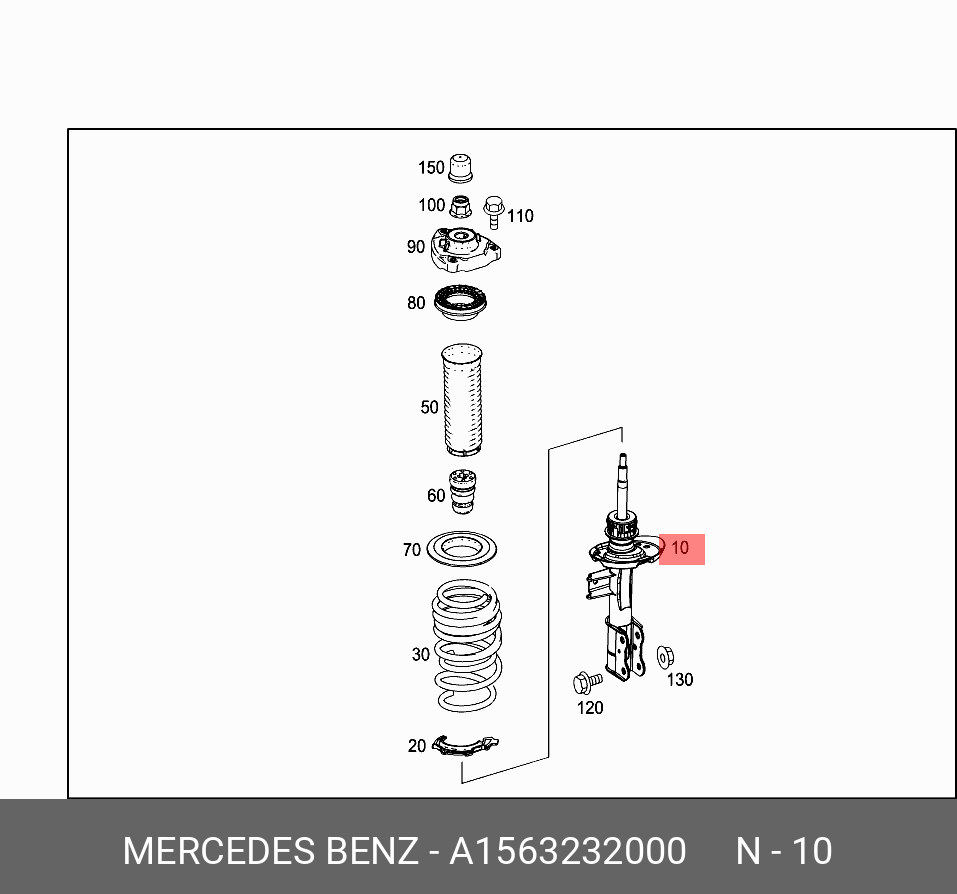 150
100
110
90
80
50
60
70
10
30
130
120
20

MERCEDES BENZ - A1563232000 N - 10