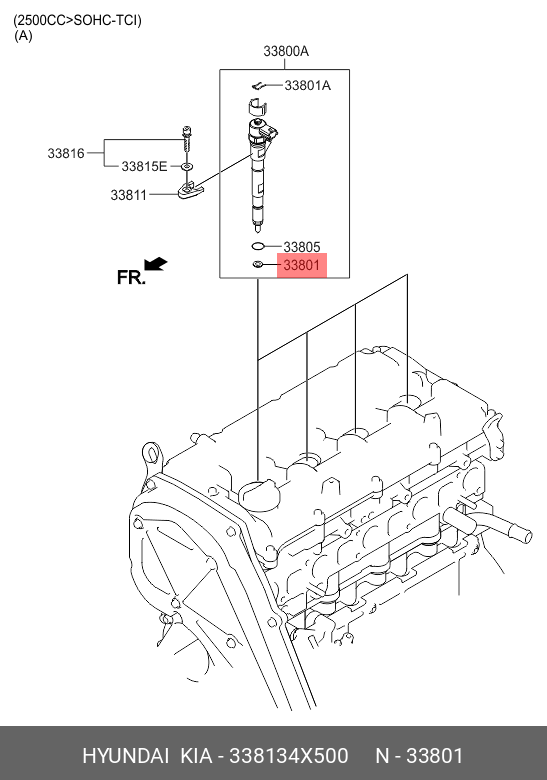 (2500CC>SOHC-TCI)
(A)

33800A

33801A

33816

33815E

33811

33805

33801

FR.

HYUNDAI KIA - 338134X500 N - 33801