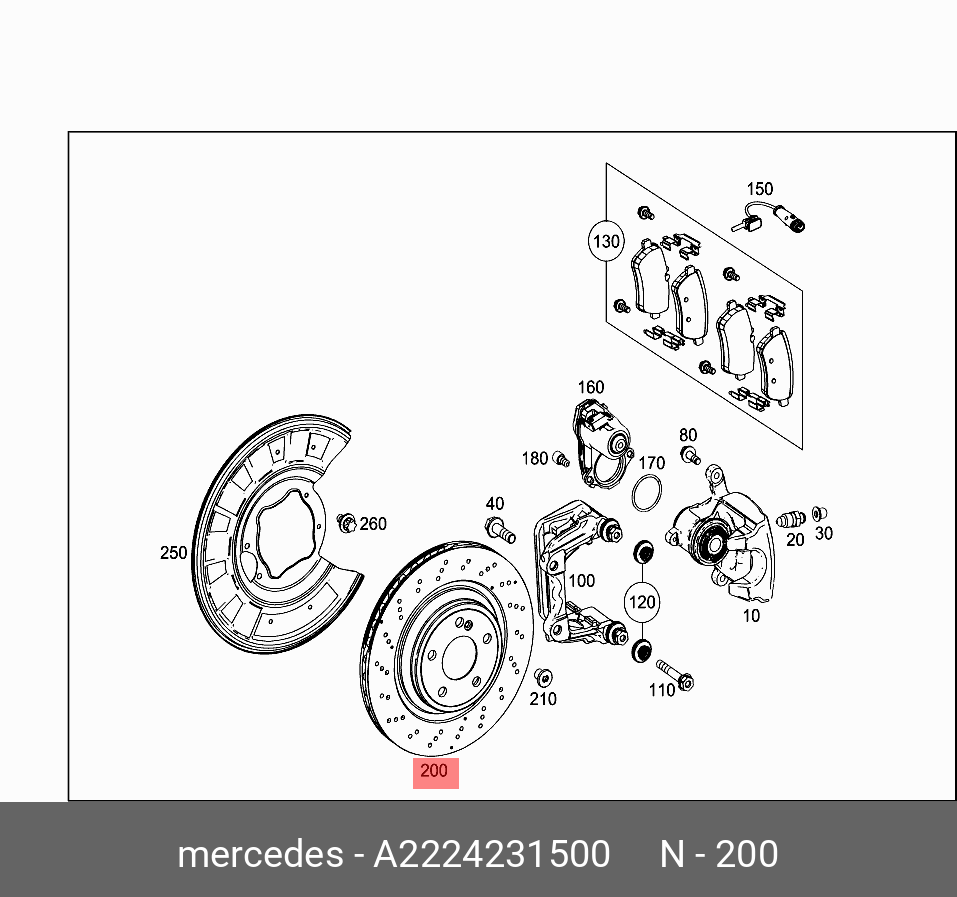 150

130

160

180

170

80

40

260

250

20

30

100

120

10

210

110

200

mercedes - A2224231500     N - 200