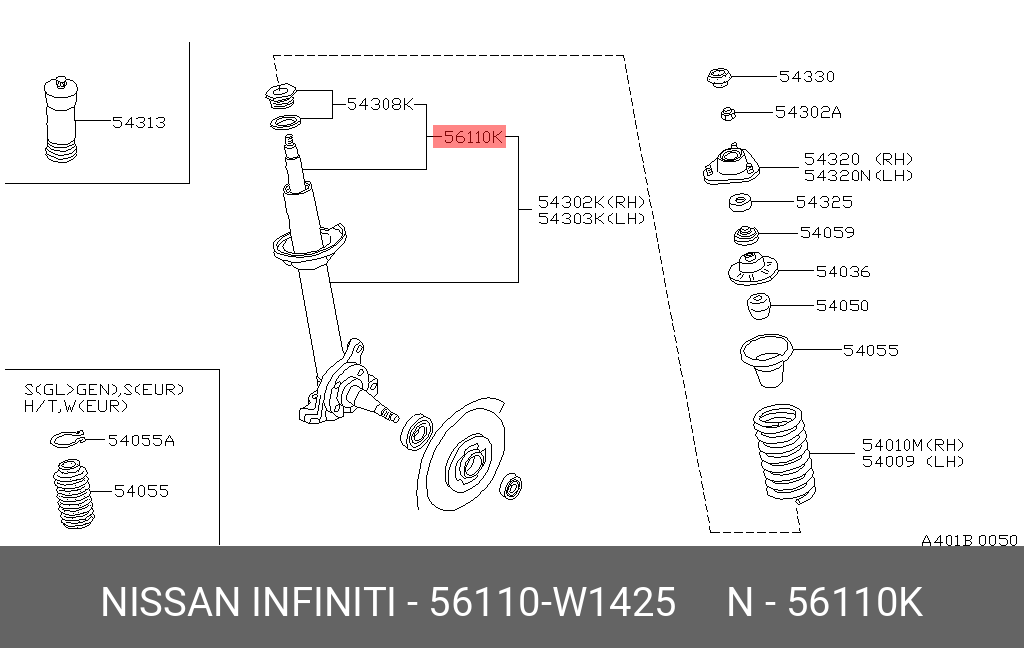 54313

54308K
56110K
54302K(RH)
54303K(LH)

54330
54302A
54320 (RH)
54320N(LH)
54325
54059
54036
54050
54055
54010M(RH)
54009 (LH)

S(GL>GEN),S(EUR)
H/T,W(EUR)
54055A
54055

A401B 0050

NISSAN INFINITI - 56110-W1425 N - 56110K