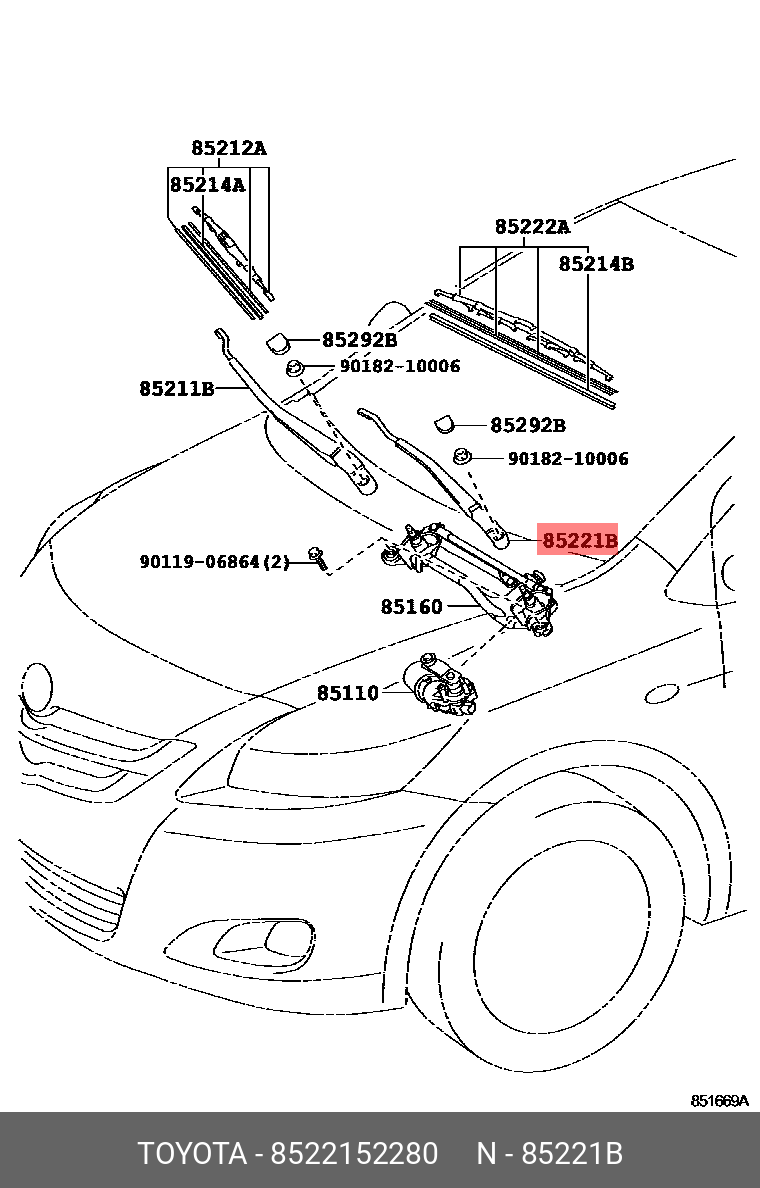 85212A
85214A
85222A
85214B
85292B
90182-10006
85211B
85292B
90182-10006
85221B
90119-06864(2)
85160
85110
851669A
TOYOTA - 8522152280 N - 85221B