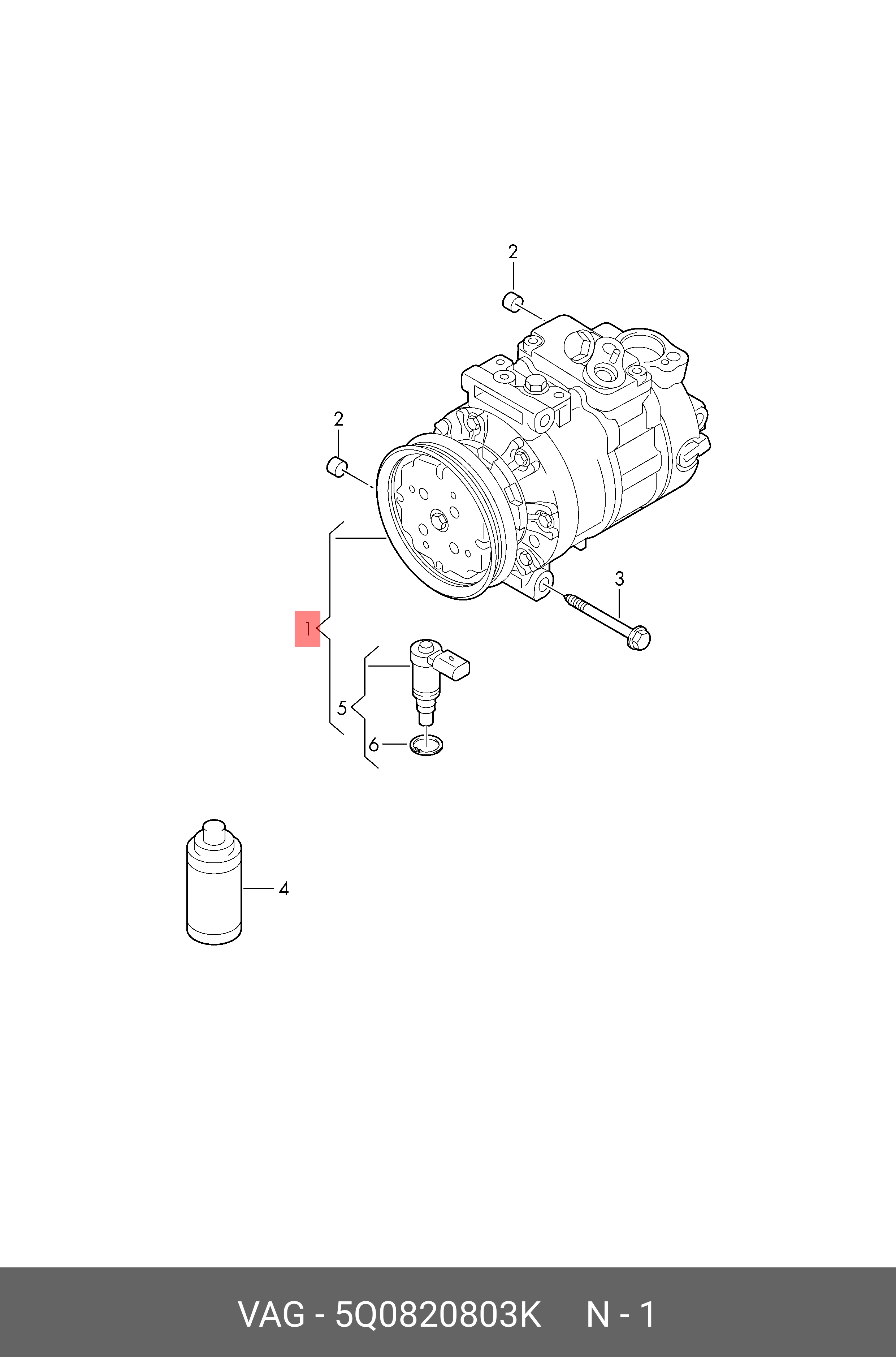 2

2

3

1

5

6

4

VAG - 5Q0820803K N - 1