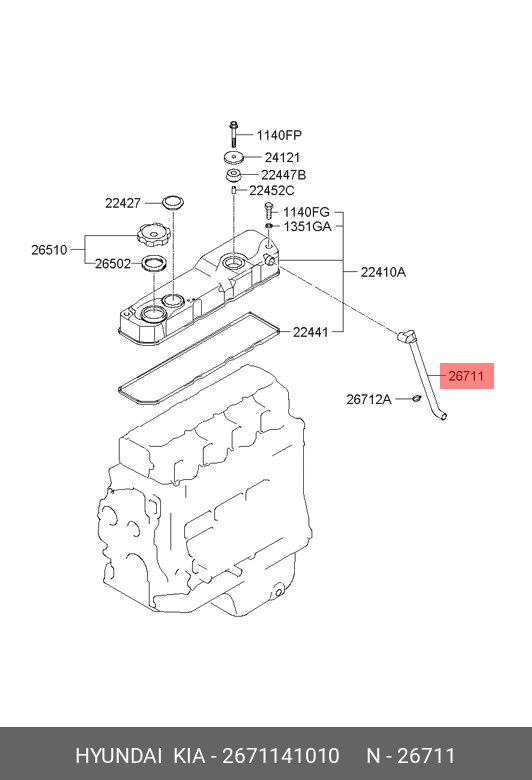 1140FP
24121
22447B
22452C
22427
1140FG
1351GA
26510
26502
22410A
22441
26711
26712A

HYUNDAI KIA - 2671141010 N - 26711