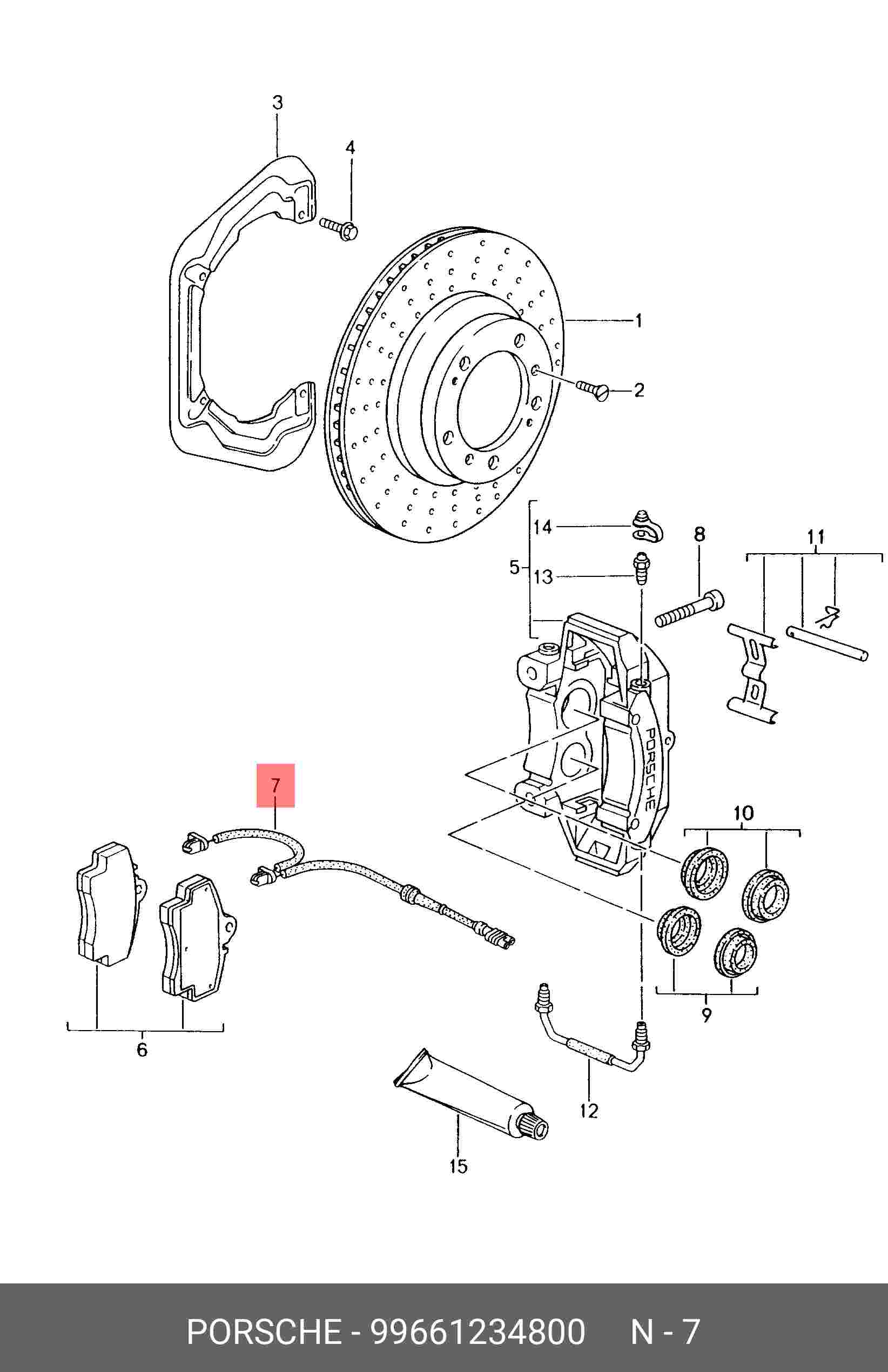 3
4
1
2
14
8
11
5
13
PORSCHE
7
10
6
9
12
15

PORSCHE - 99661234800 N - 7