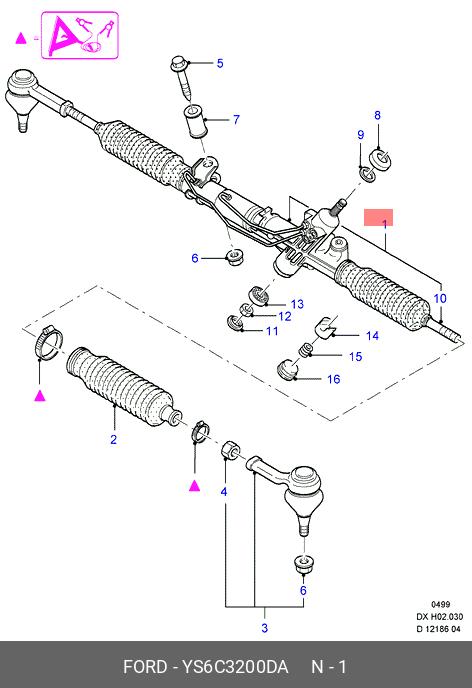 5
7
8
9
1
6
10
13
12
11
14
15
16
2
4
6
3
0499
DX H02.030
D 12186 04
FORD - YS6C3200DA N - 1