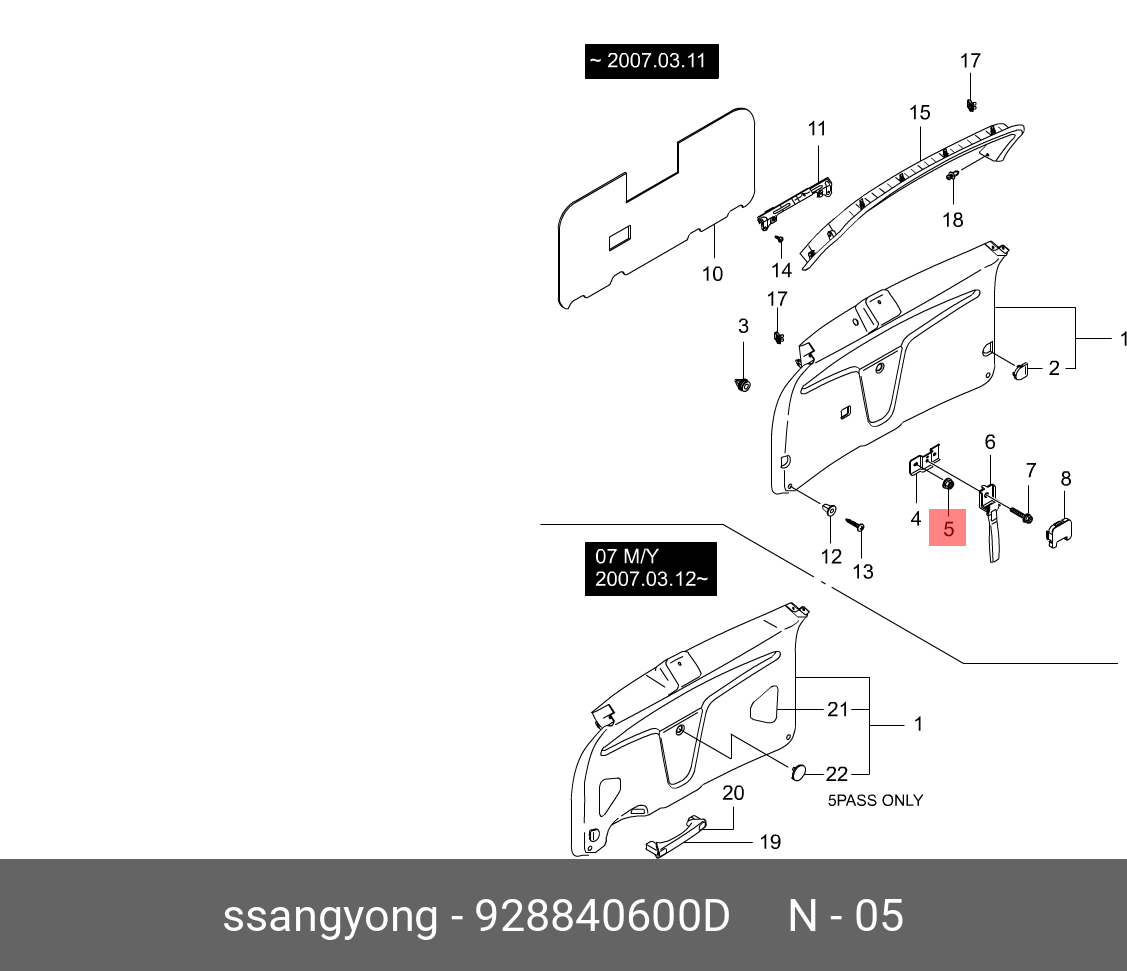 ~ 2007.03.11

17
15
11
18
10
14
17
3
1
2
6
7
8
4
5
12
13

07 M/Y
2007.03.12~

21
1
22
5PASS ONLY
20
19

ssangyong - 928840600D N - 05