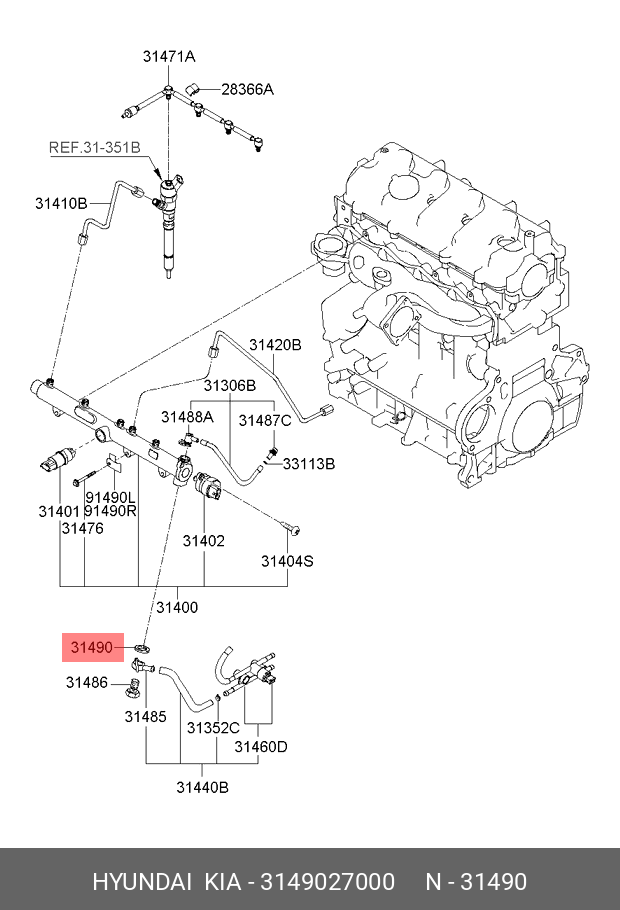 31471A
28366A
REF.31-351B
31410B
31420B
31306B
31488A
31487C
33113B
91490L
91490R
31401
31476
31402
31404S
31400
31490
31486
31485
31352C
31460D
31440B

HYUNDAI KIA - 3149027000 N - 31490