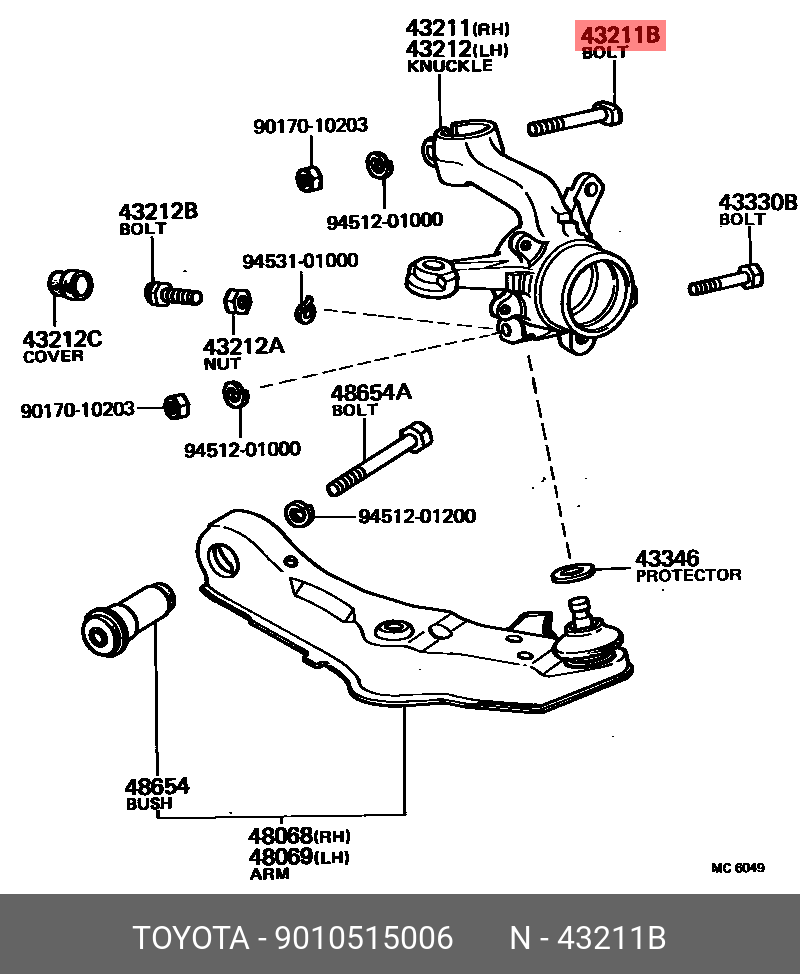 43211(RH)
43212(LH)
KNUCKLE

43211B
BOLT

90170-10203

94512-01000

43330B
BOLT

43212B
BOLT

94531-01000

43212C
COVER

43212A
NUT

90170-10203

94512-01000

48654A
BOLT

94512-01200

43346
PROTECTOR

48654
BUSH

48068(RH)
48069(LH)
ARM

MC 6049

TOYOTA - 9010515006 N - 43211B