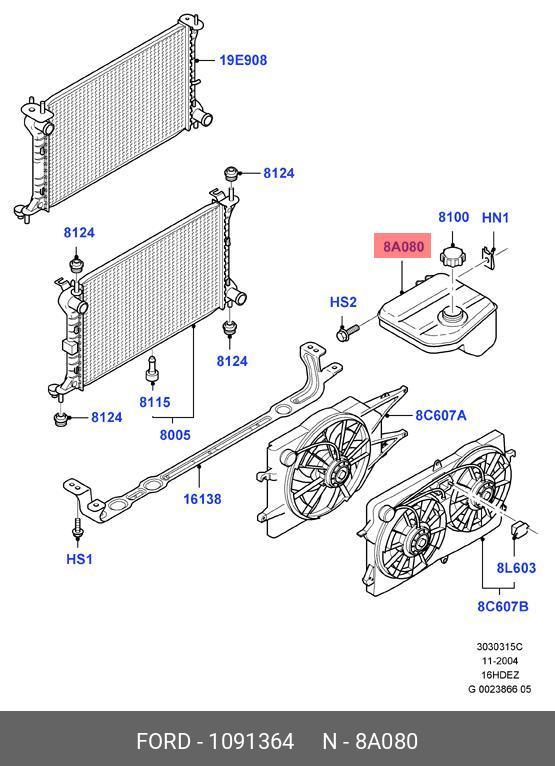 19E908

8124

8124

8100

HN1

8A080

HS2

8124

8115

8124

8005

8C607A

16138

HS1

8L603

8C607B

3030315C
11-2004
16HDEZ
G 0023866 05

FORD - 1091364 N - 8A080