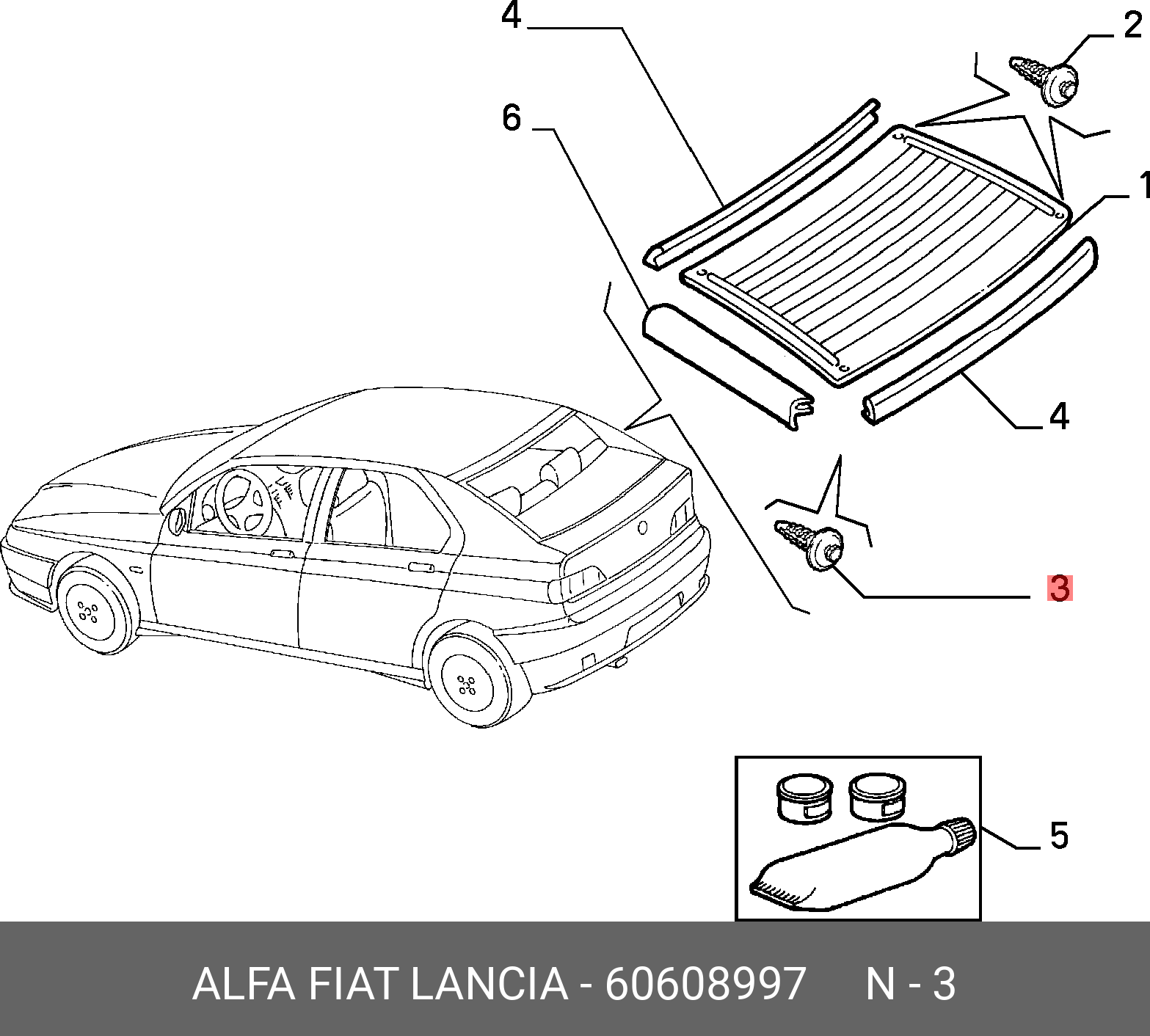 4
2
6
1
4
3
5
ALFA FIAT LANCIA - 60608997 N - 3