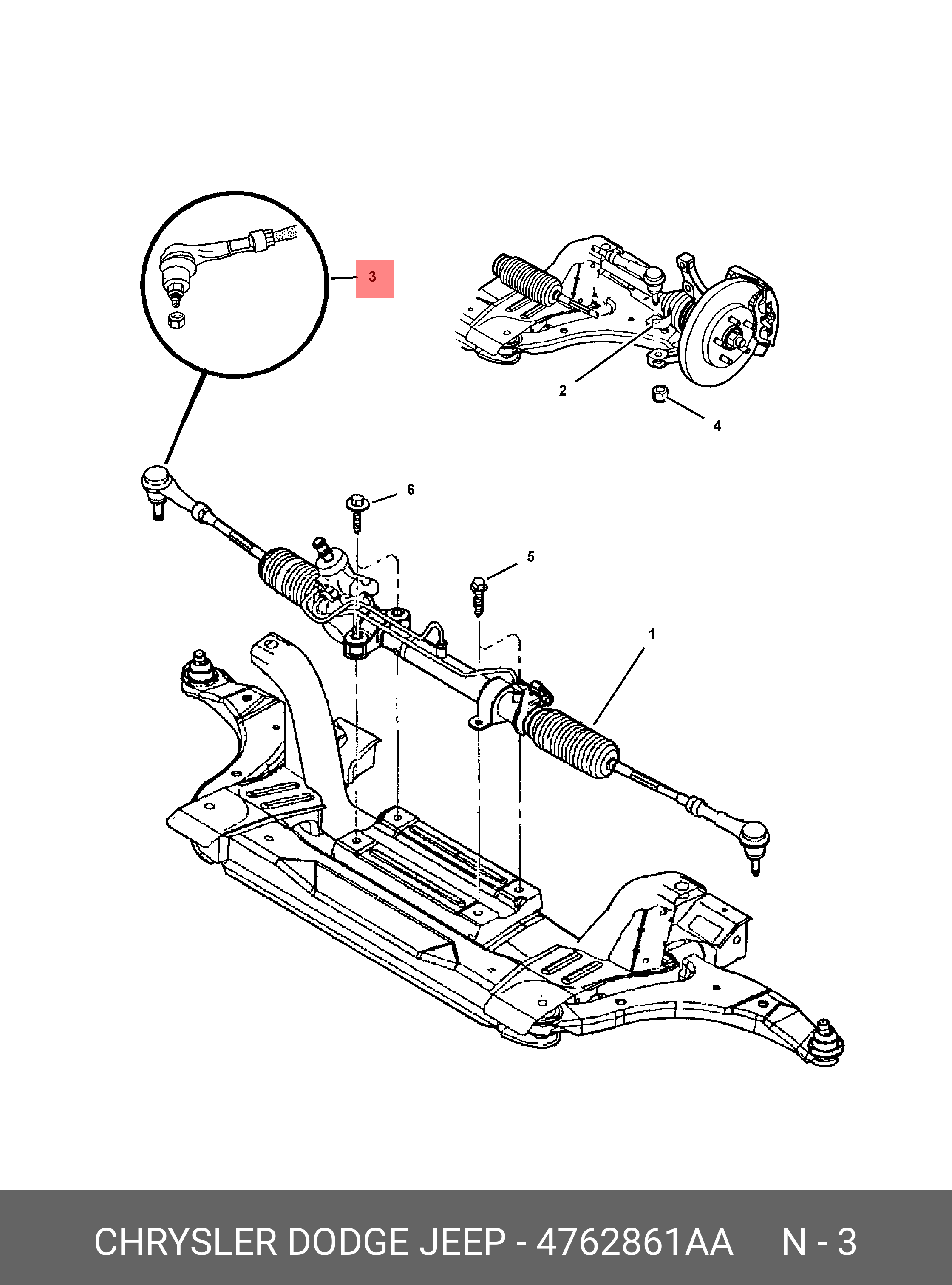 3

2

4

6

5

1

CHRYSLER DODGE JEEP - 4762861AA N - 3