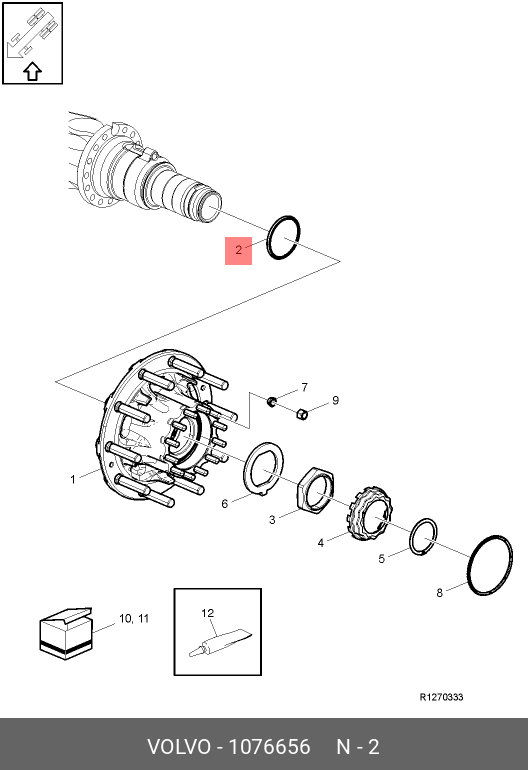 2

7

9

1

6

3

4

5

8

10, 11

12

R1270333

VOLVO - 1076656 N - 2