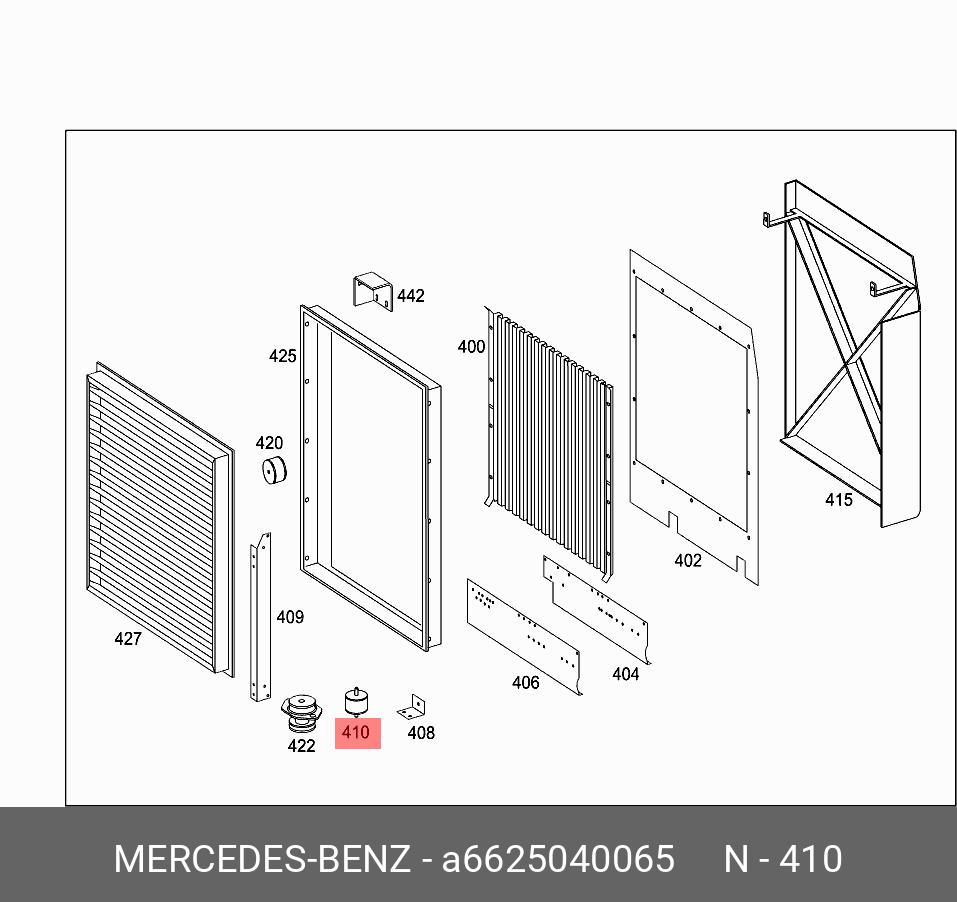 442
425
400
420
415
402
409
427
404
406
422
410
408

MERCEDES-BENZ - a6625040065 N - 410