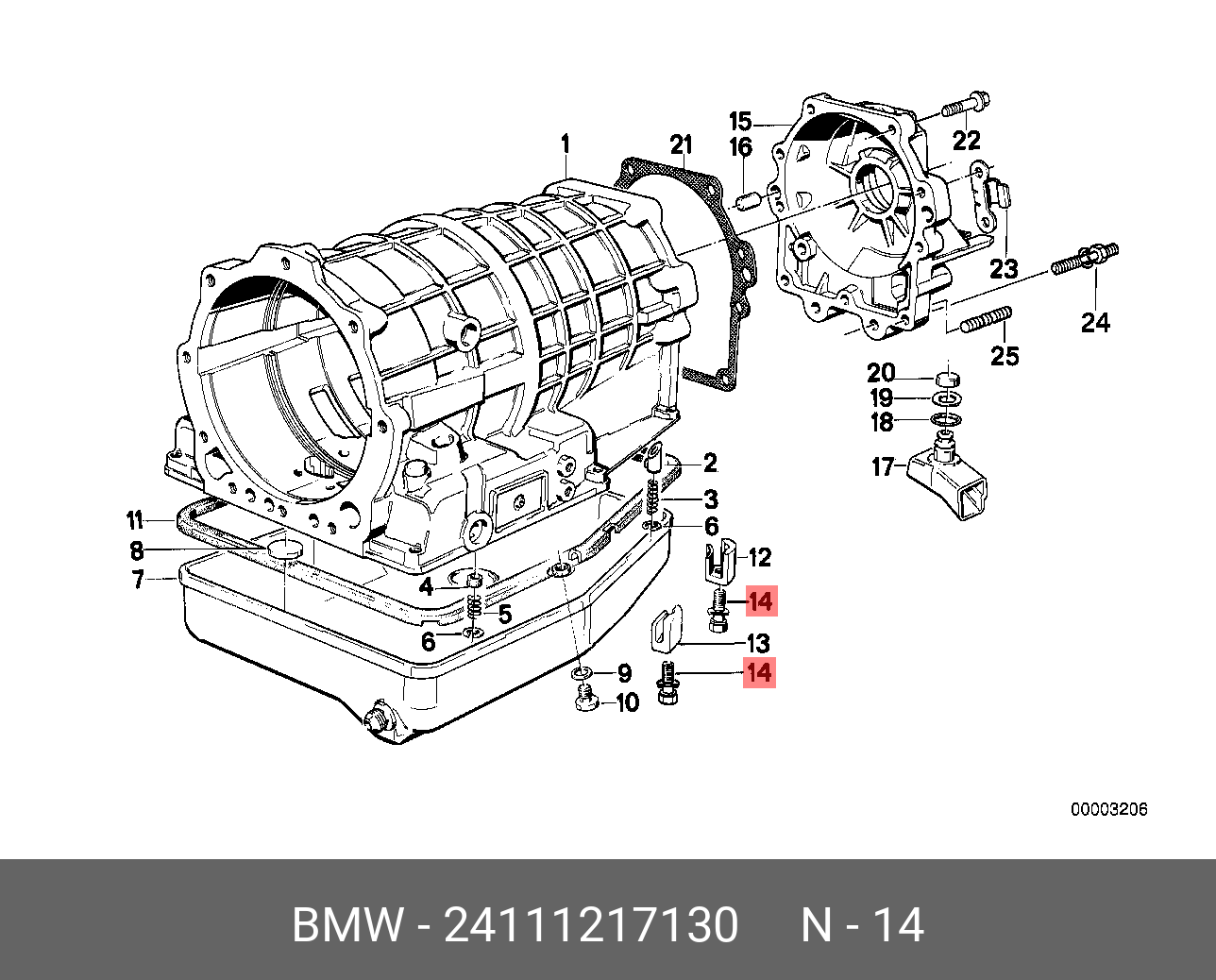 1
21
15
16
22
23
24
25
20
19
18
17
2
3
6
12
14
13
14
11
8
7
4
5
6
9
10

00003206

BMW - 24111217130 N - 14