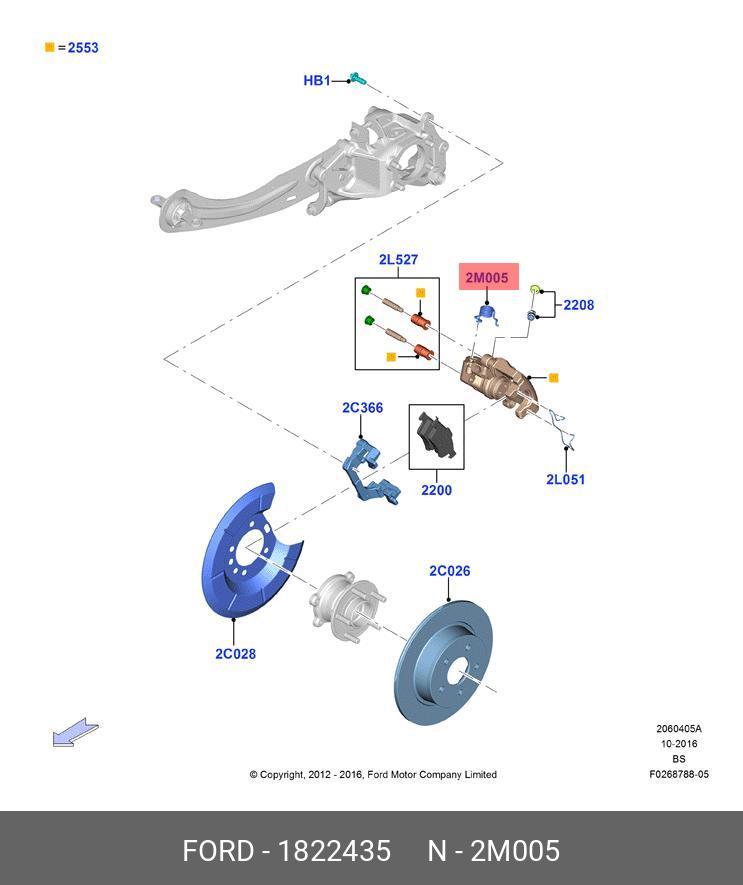 =2553

HB1

2L527

2M005

2208

2C366

2200

2L051

2C026

2C028

2060405A
10-2016
BS
F0268788-05

© Copyright, 2012 - 2016, Ford Motor Company Limited

FORD - 1822435 N - 2M005