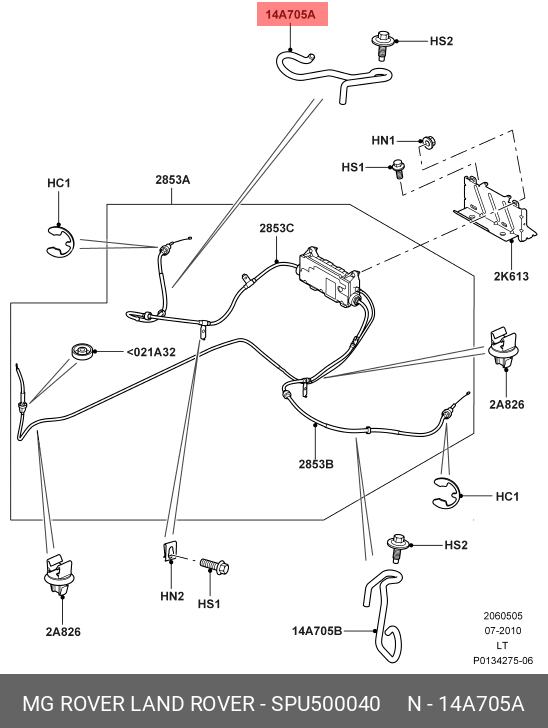 14A705A
HS2
HN1
HS1
HC1
2853A
2853C
2K613
<021A32
2A826
2853B
HC1
HS2
HN2
HS1
2A826
14A705B
2060505
07-2010
LT
P0134275-06
MG ROVER LAND ROVER - SPU500040 N - 14A705A