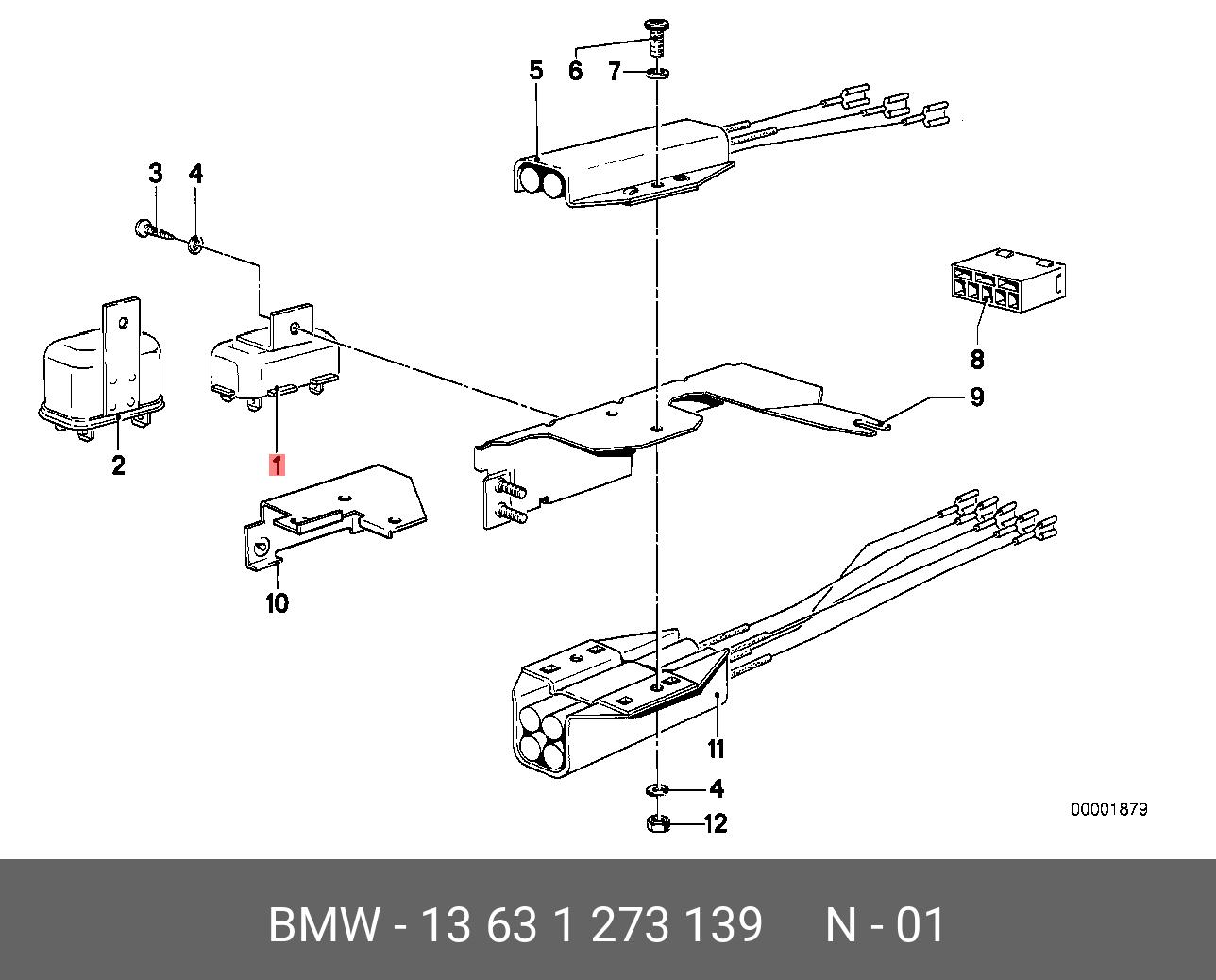 5
6
7
3
4
8
9
2
1
10
11
4
12
00001879

BMW - 13 63 1 273 139 N - 01