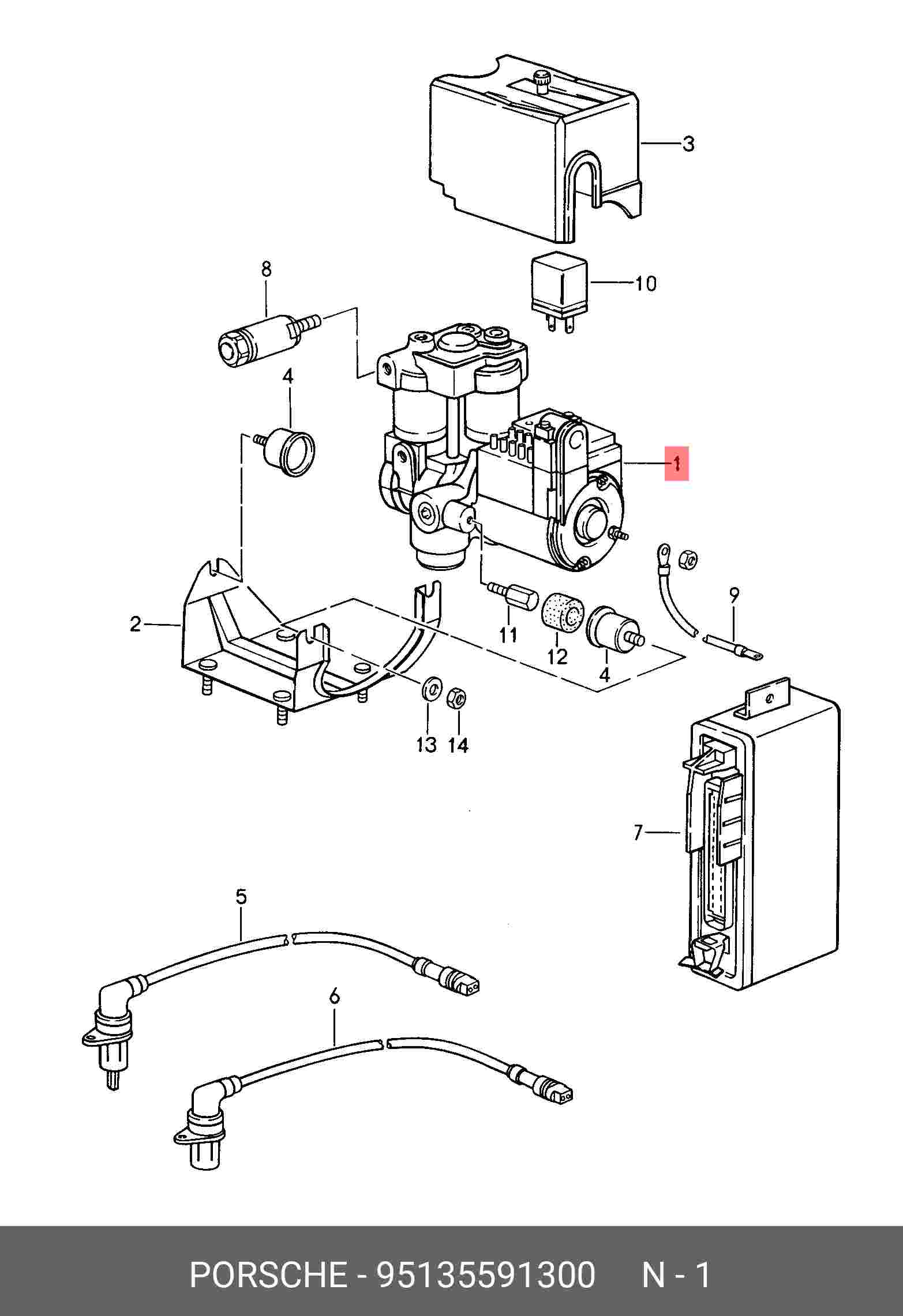 3

8

10

4

1

2

11

12

4

9

13

14

7

5

6

PORSCHE - 95135591300 N - 1