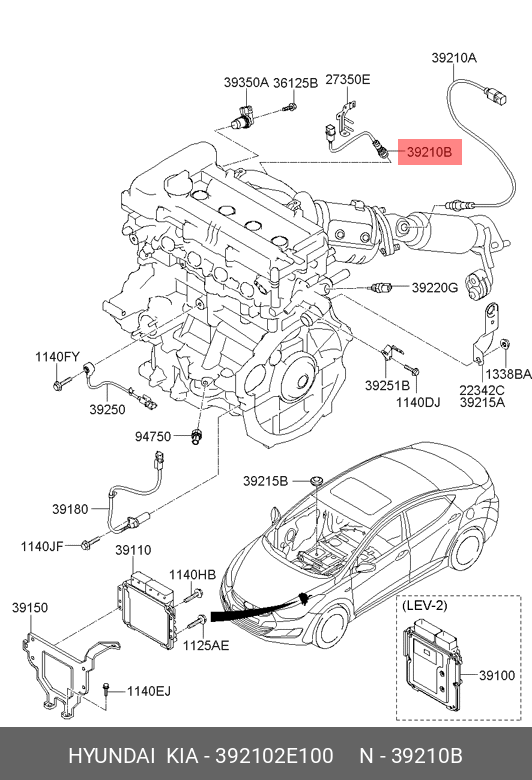 39210A
39350A 36125B
27350E
39210B
39220G
1140FY
39250
39251B
1140DJ
1338BA
22342C
39215A
94750
39215B
39180
1140JF
39110
1140HB
39150
1125AE
1140EJ
(LEV-2)
39100
HYUNDAI KIA - 392102E100 N - 39210B