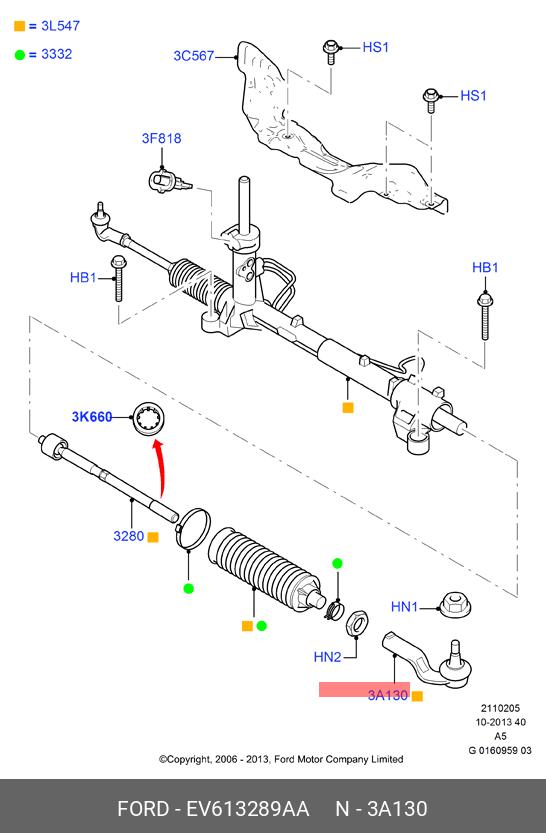 = 3L547

= 3332

3C567

HS1

HS1

3F818

HB1

HB1

3K660

3280

HN1

HN2

3A130

2110205
10-2013 40
A5
G 0160959 03

©Copyright, 2006 - 2013, Ford Motor Company Limited

FORD - EV613289AA N - 3A130