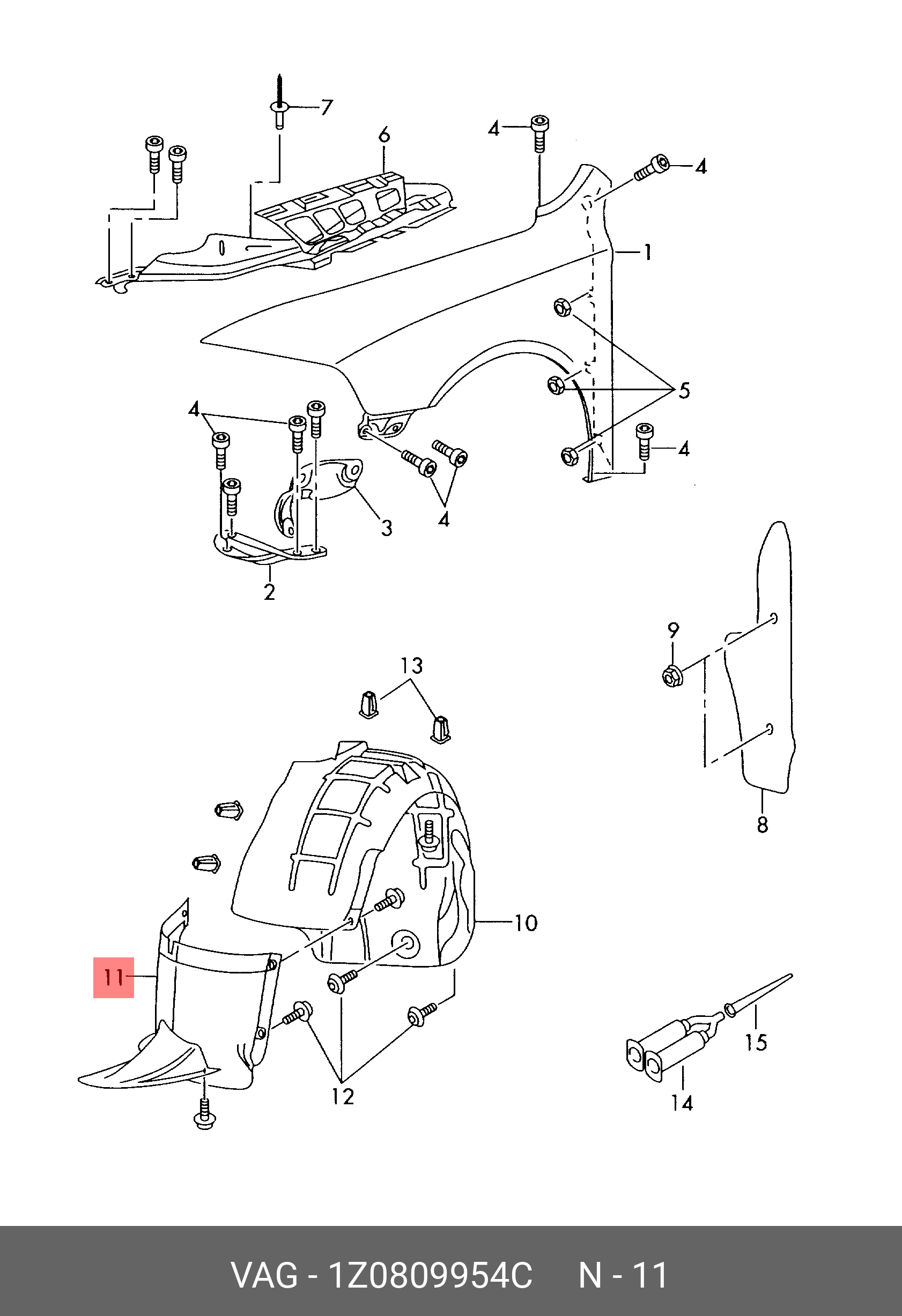 7
6
4
4
1
5
4
4
4
3
2
9
13
8
10
11
12
15
14
VAG - 1Z0809954C N - 11