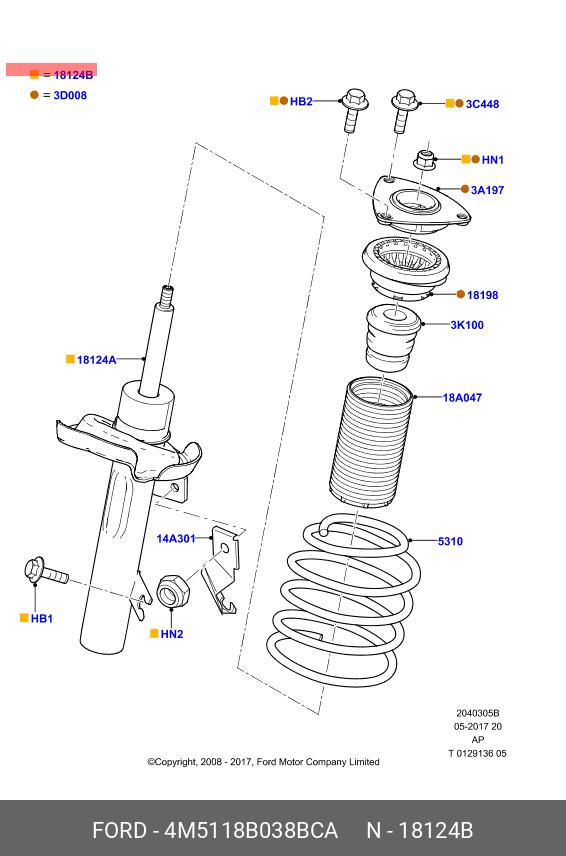 = 18124B
= 3D008

HB2
3C448
HN1
3A197
18198
3K100
18124A
18A047
14A301
5310
HB1
HN2

2040305B
05-2017 20
AP
T 0129136 05

©Copyright, 2008 - 2017, Ford Motor Company Limited

FORD - 4M5118B038BCA N - 18124B