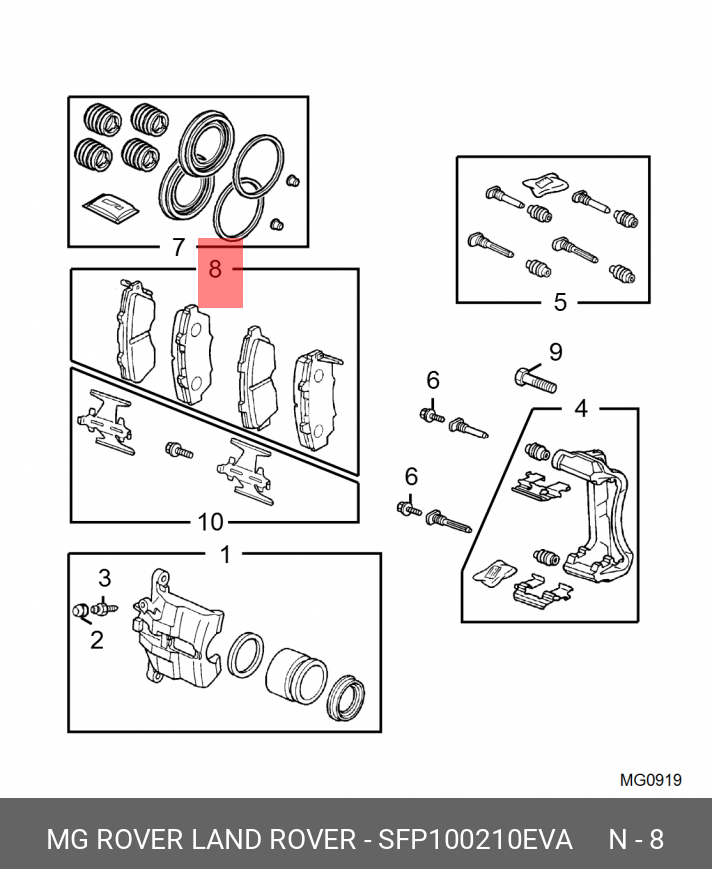 7
8
5
9
6
4
6
10
1
3
2
MG0919

MG ROVER LAND ROVER - SFP100210EVA N - 8