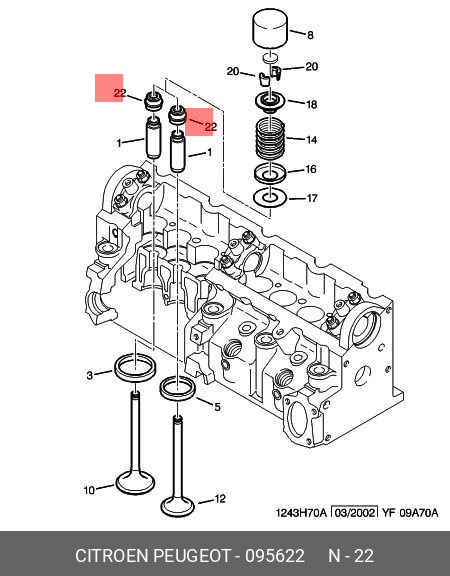 8

20

20

22

18

22

14

1

1

16

17

3

5

10

12

1243H70A 03/2002 YF 09A70A

CITROEN PEUGEOT - 095622 N - 22