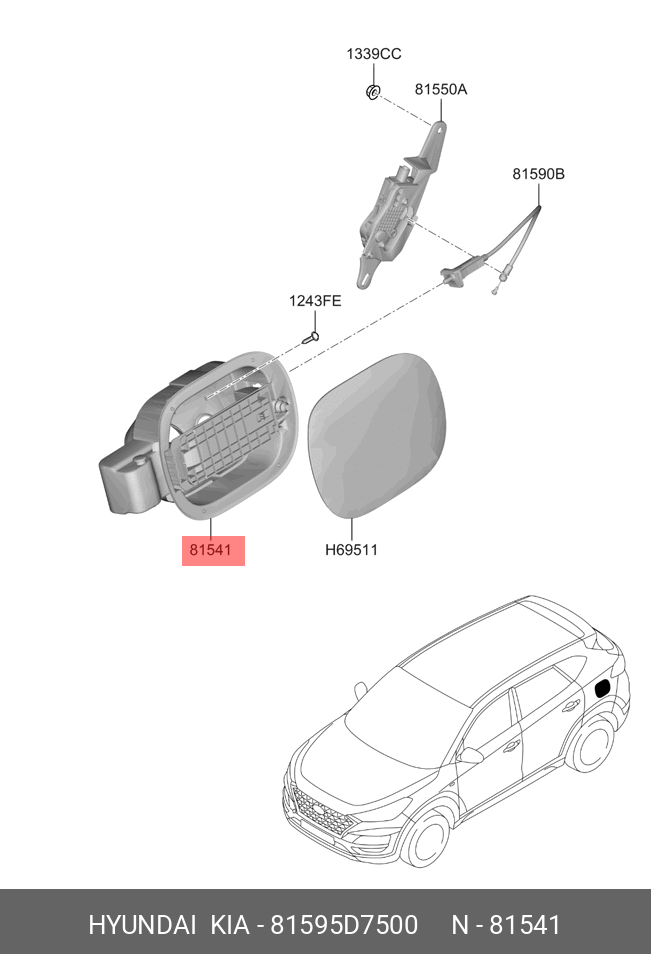 1339CC

81550A

81590B

1243FE

81541

H69511

HYUNDAI KIA - 81595D7500 N - 81541