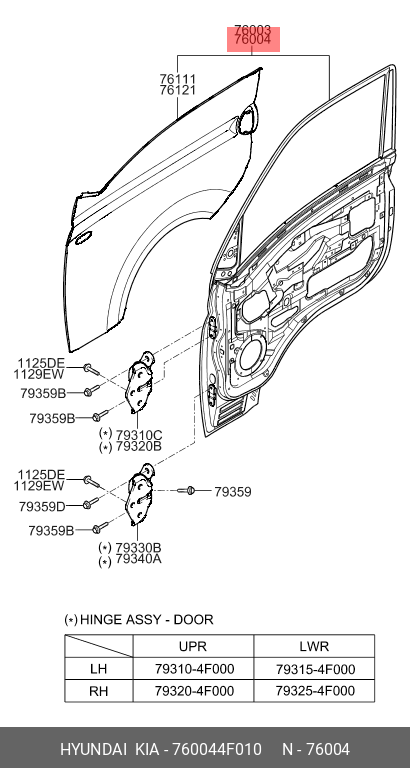 76003
76004

76111
76121

1125DE
1129EW

79359B

79359B

(*) 79310C
(*) 79320B

1125DE
1129EW

79359D

79359B

79359

(*) 79330B
(*) 79340A

(*) HINGE ASSY - DOOR

| | UPR | LWR |
|---|---|---|
| LH | 79310-4F000 | 79315-4F000 |
| RH | 79320-4F000 | 79325-4F000 |

HYUNDAI KIA - 760044F010 N - 76004