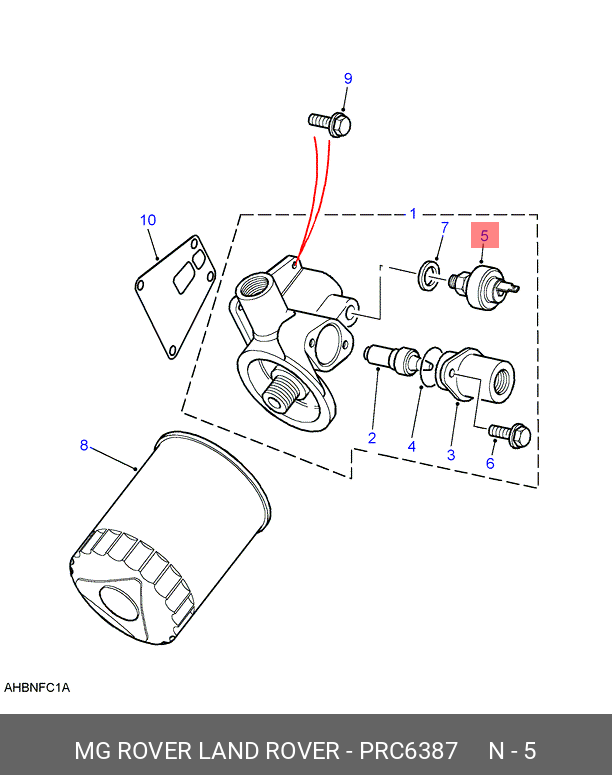 9

10

1

7

5

2

4

3

6

8

AHBNFC1A

MG ROVER LAND ROVER - PRC6387 N - 5