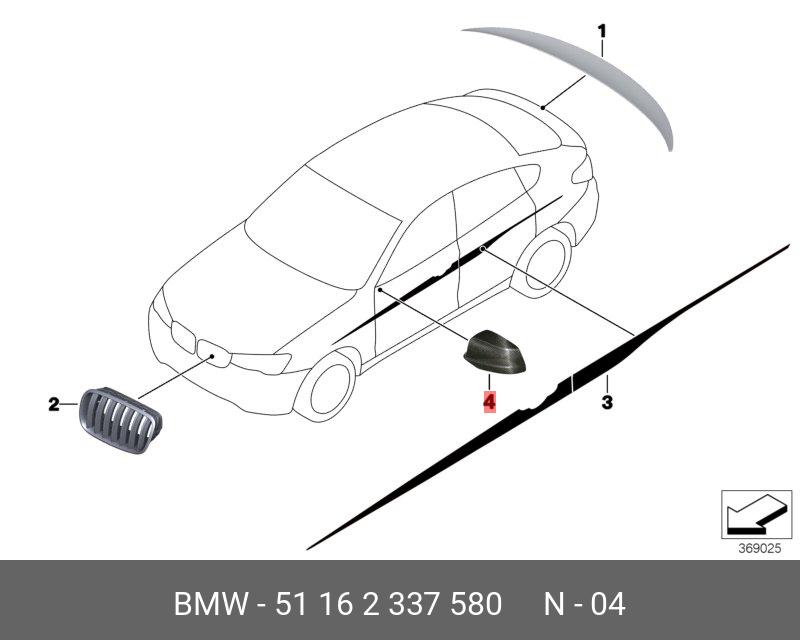 1
2
4
3
369025
BMW - 51 16 2 337 580 N - 04