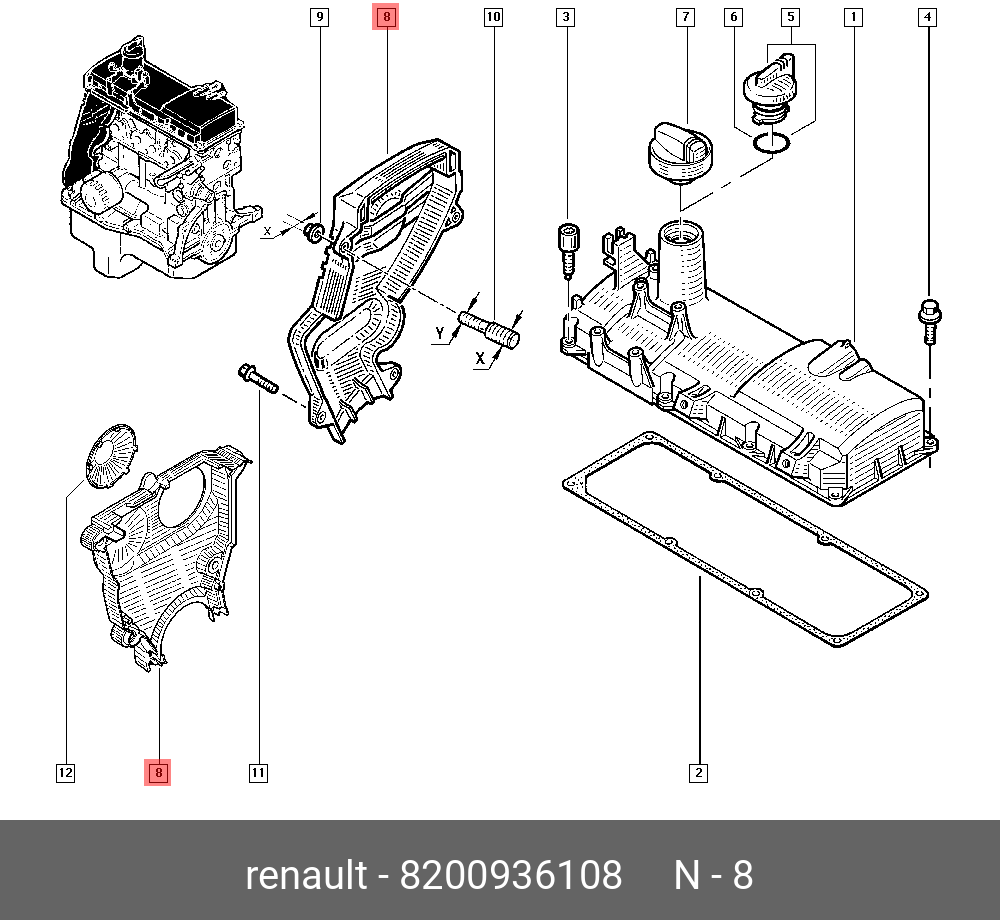 9
8
10
3
7
6
5
1
4
X
Y
X
12
8
11
2

renault - 8200936108 N - 8