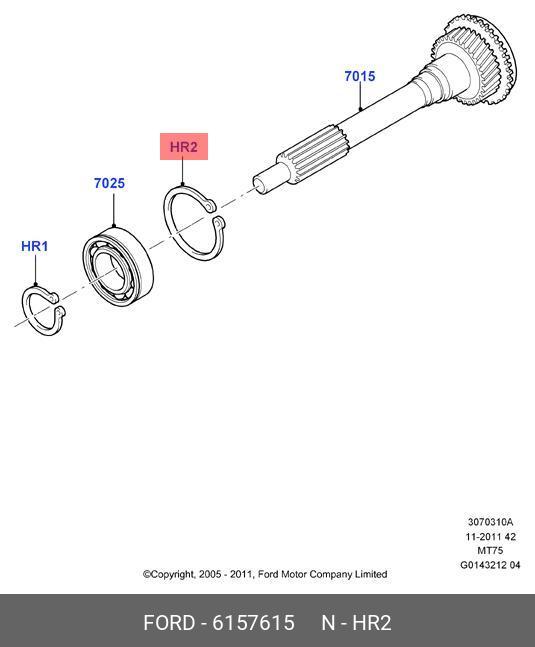 7015

HR2

7025

HR1

3070310A
11-2011 42
MT75
G0143212 04

©Copyright, 2005 - 2011, Ford Motor Company Limited

FORD - 6157615 N - HR2