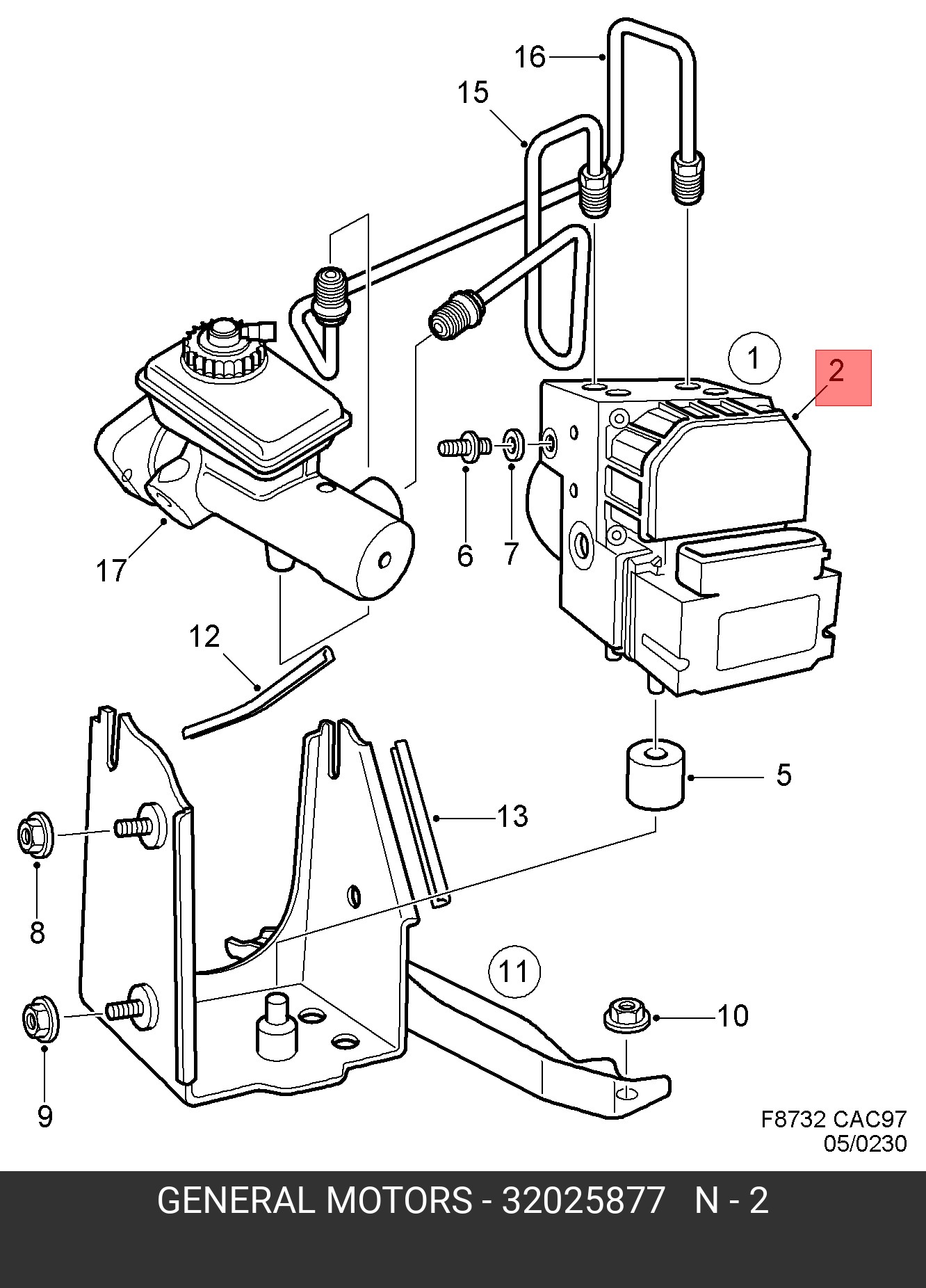 16
15
1
2
6
7
17
12
5
13
8
11
10
9
F8732 CAC97
05/0230

GENERAL MOTORS - 32025877 N - 2