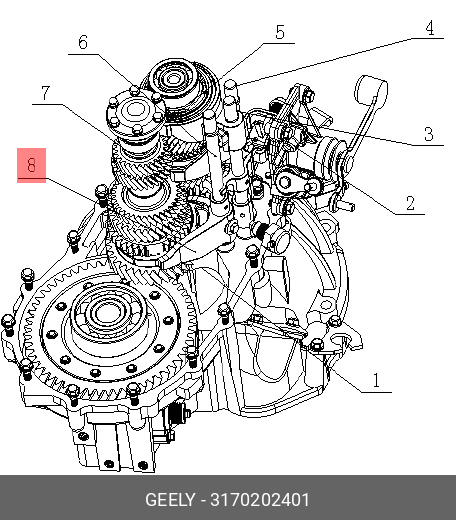 6
5
4
7
3
8
2
1
GEELY - 3170202401