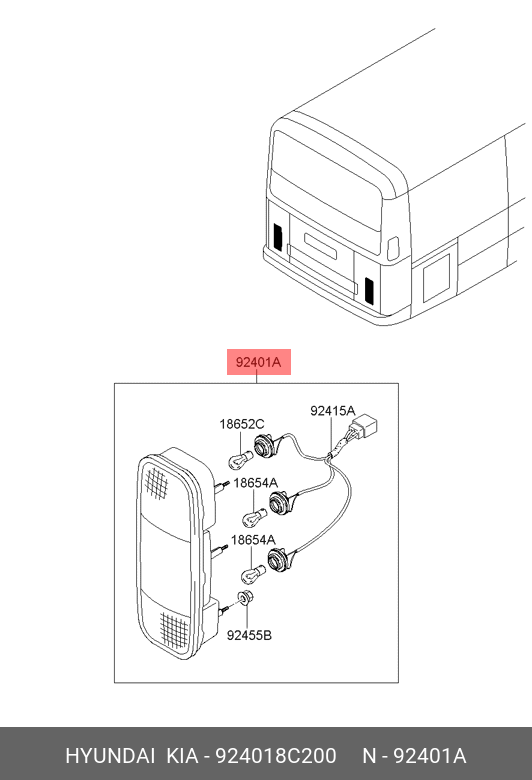 92401A

18652C

92415A

18654A

18654A

92455B

HYUNDAI KIA - 924018C200 N - 92401A