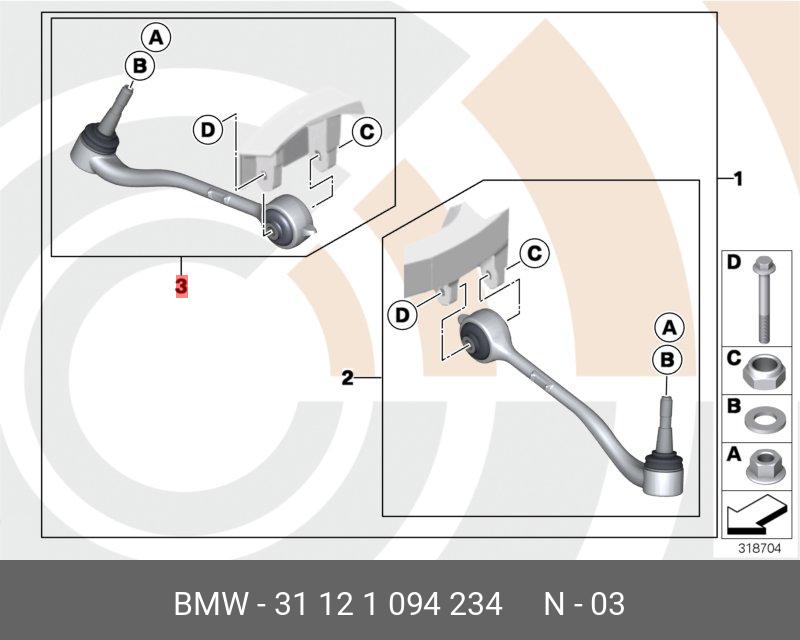 A
B
D
C
3
1
C
D
A
B
2
D
C
B
A
318704

BMW - 31 12 1 094 234 N - 03