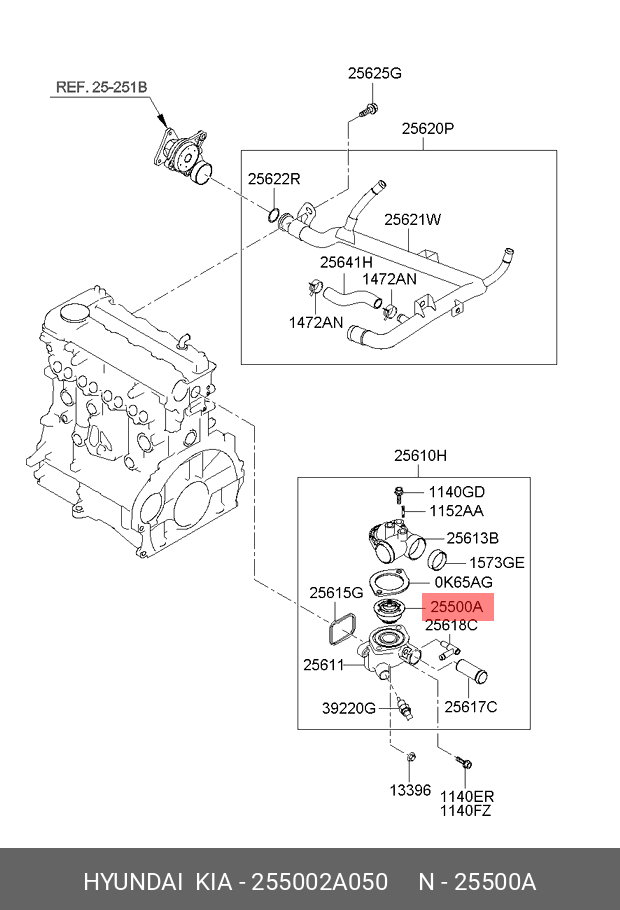 REF. 25-251B

25625G

25620P

25622R

25621W

25641H

1472AN

1472AN

25610H

1140GD

1152AA

25613B

1573GE

0K65AG

25615G

25500A

25618C

25611

39220G

25617C

13396

1140ER
1140FZ

HYUNDAI KIA - 255002A050 N - 25500A